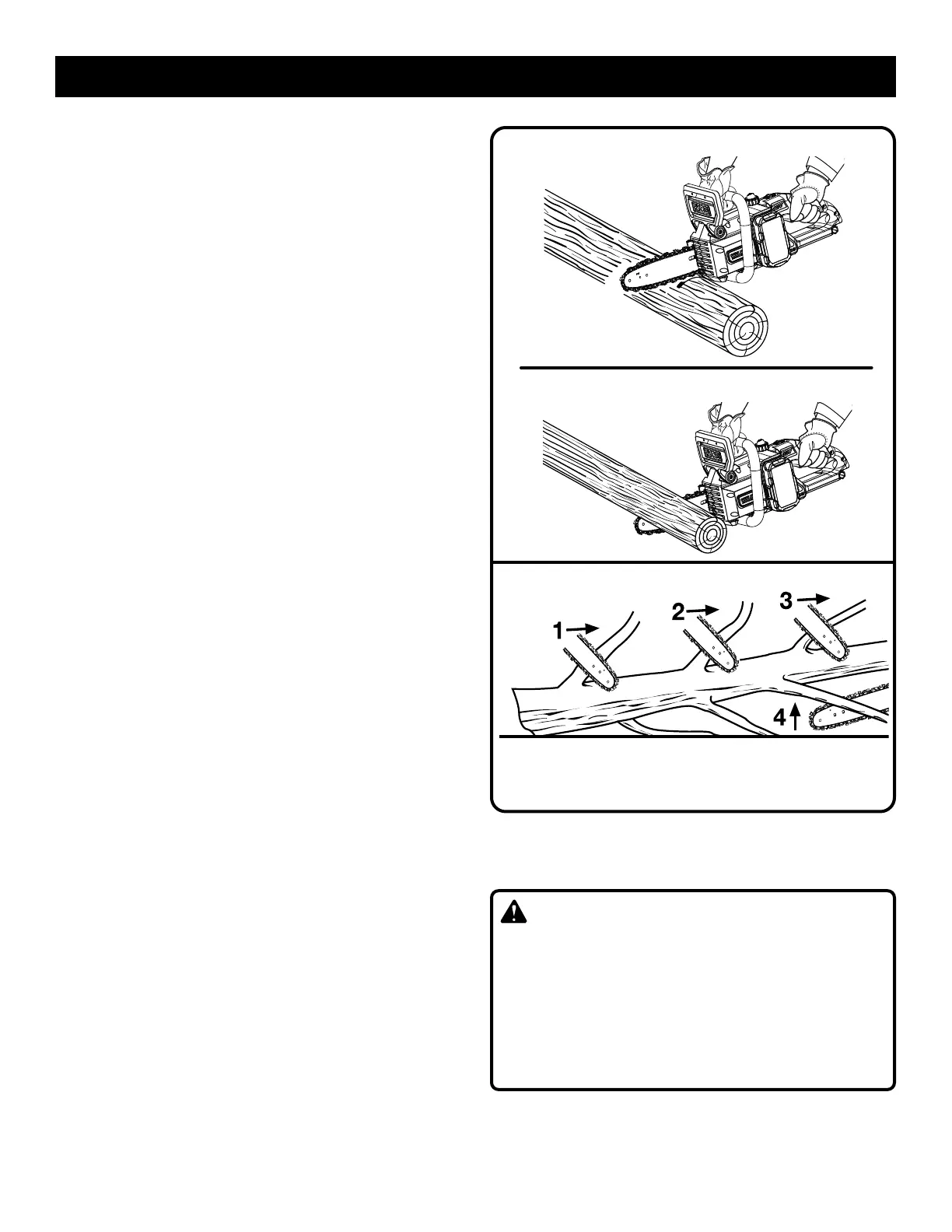 1
2
3
4