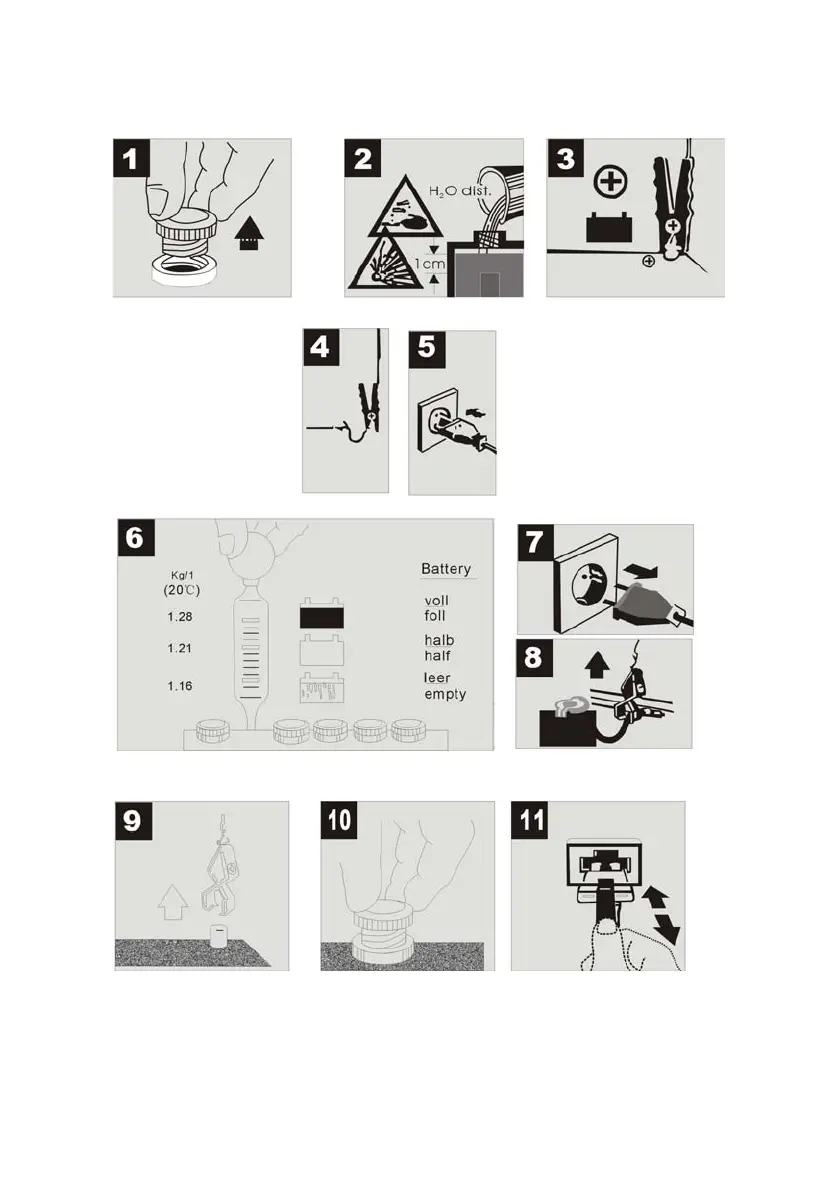 1

2

$H_2O$ dist.

1cm

3

4

5

6

Kg/1
(20℃)

1.28

1.21

1.16

Battery

voll
foll

halb
half

leer
empty

7

8

9

10

11