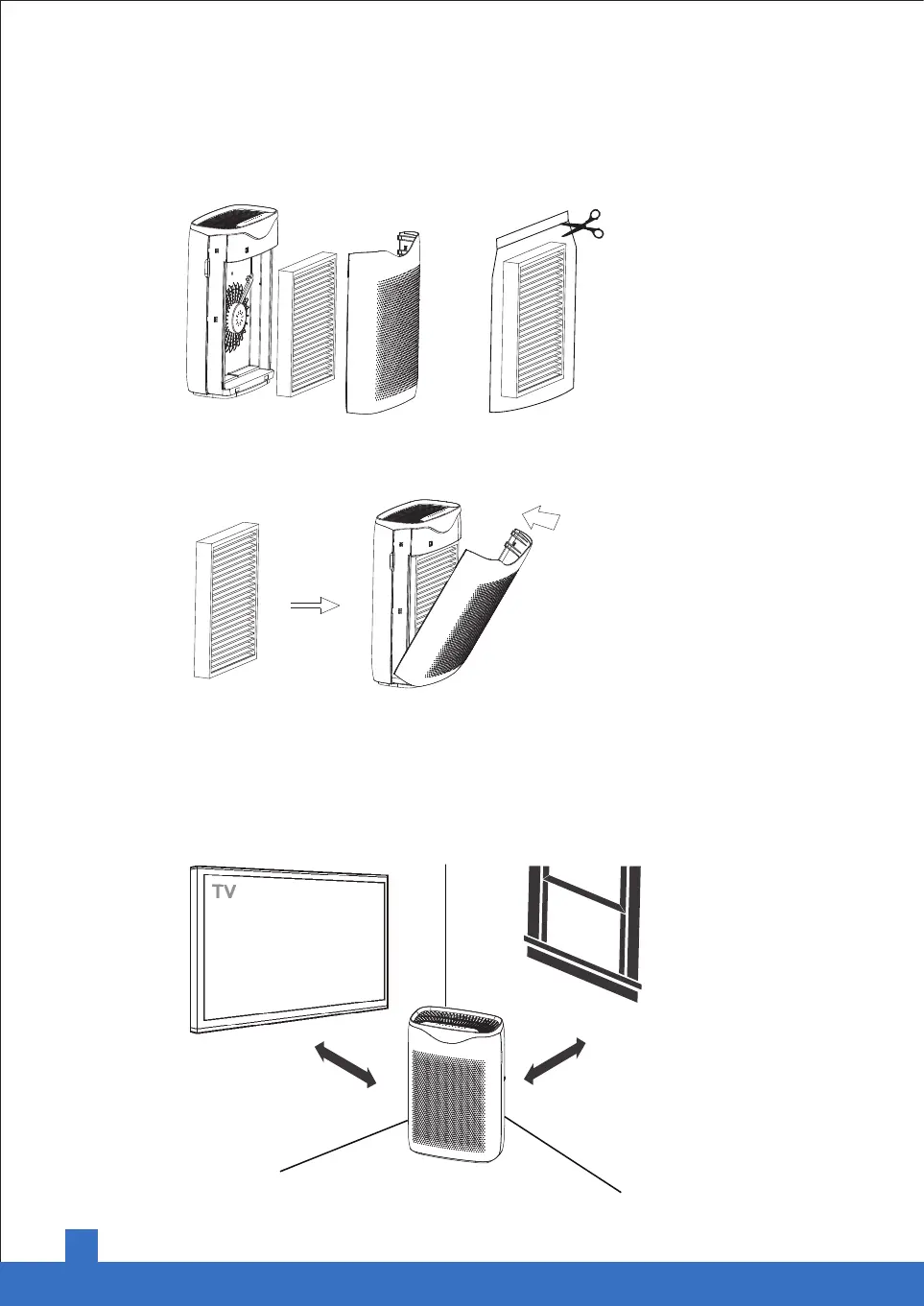 TV