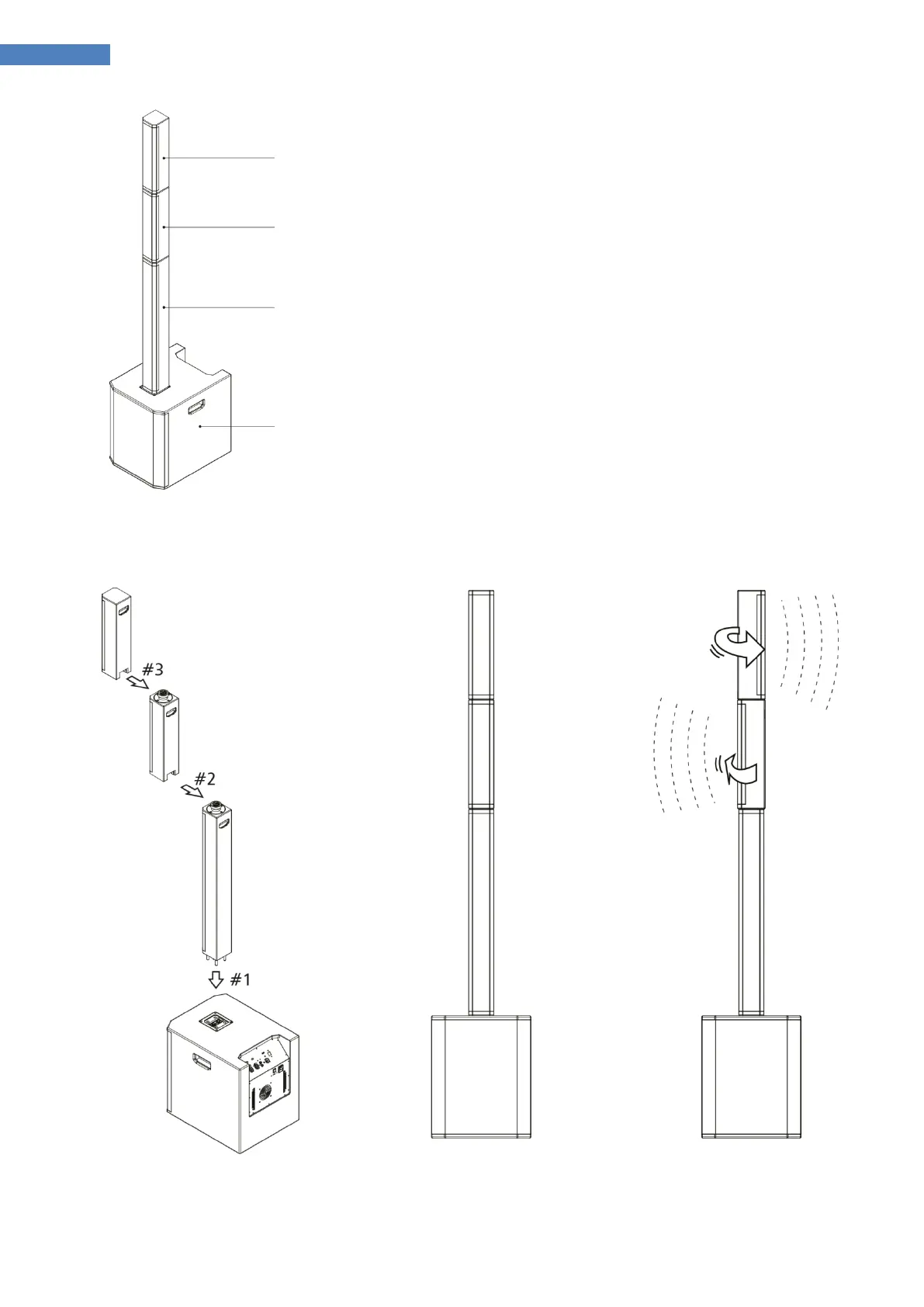 #3

#2

#1