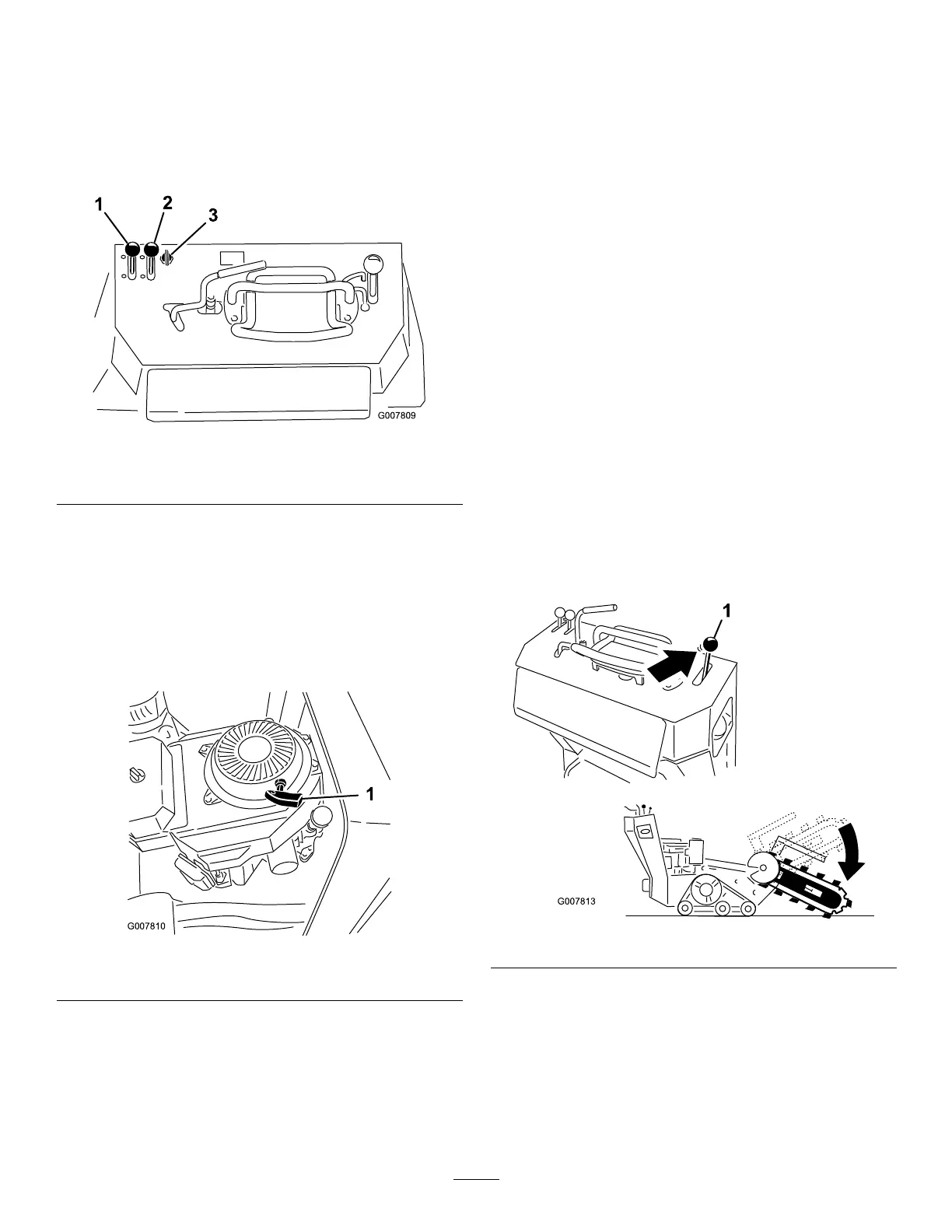 1
2
3
G007809

1
G007810

1
G007813