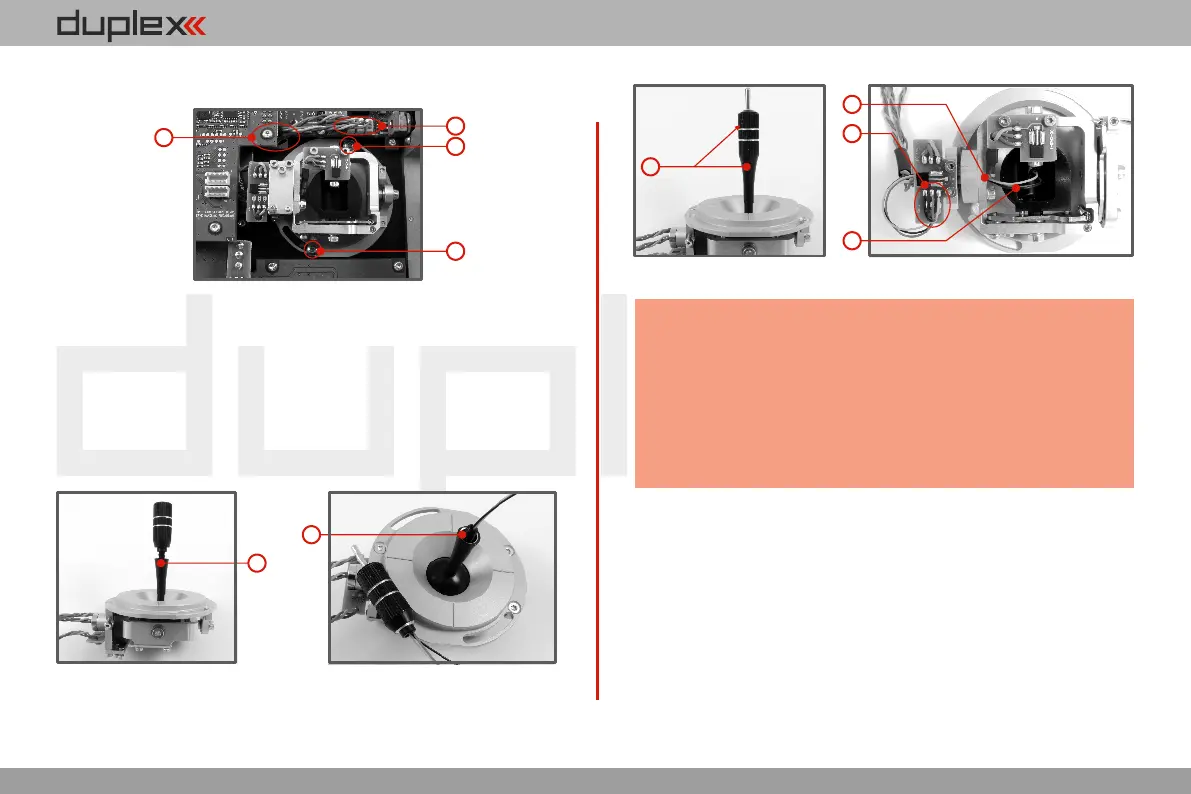 duplex