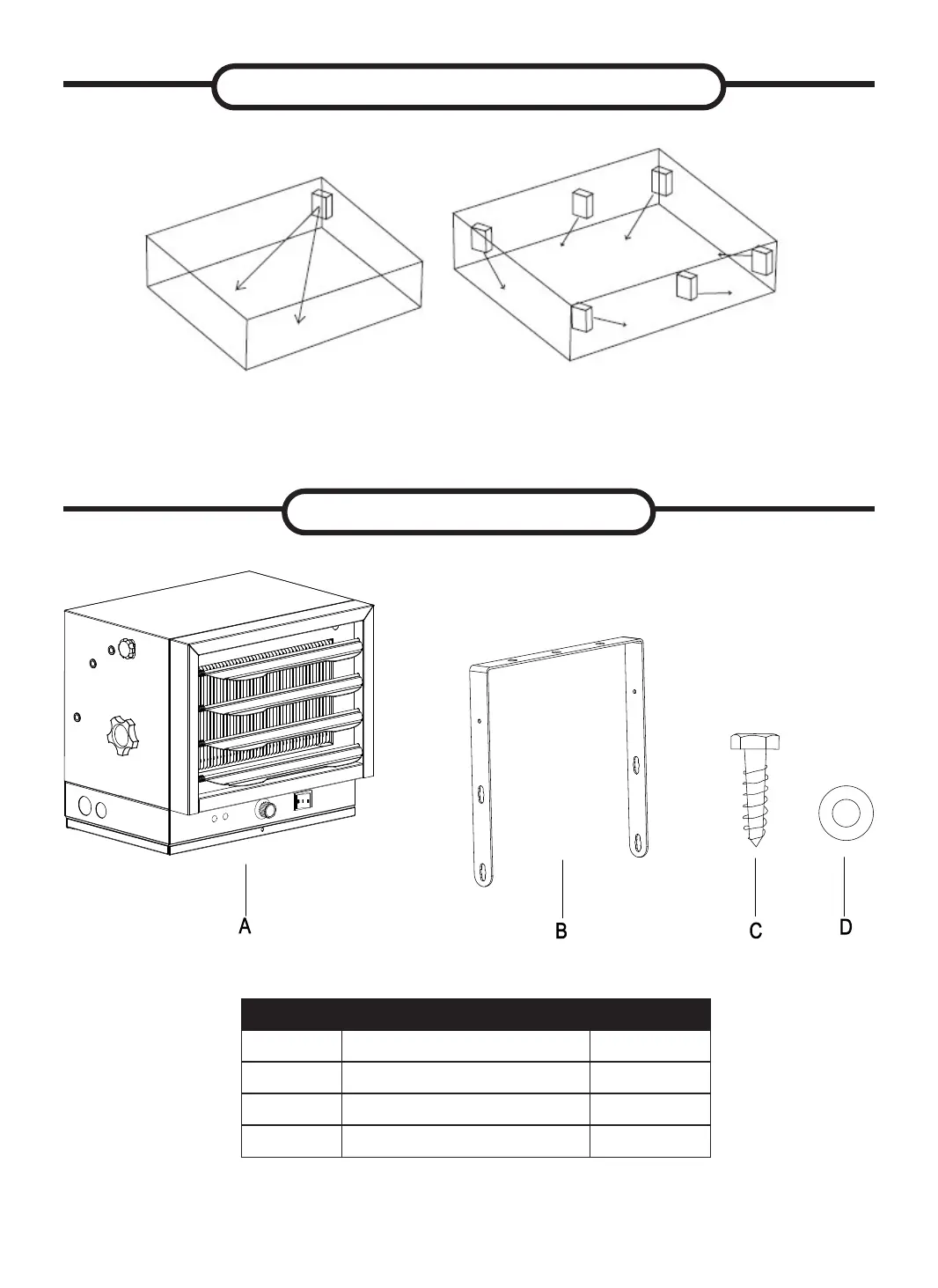 A

B

C

D