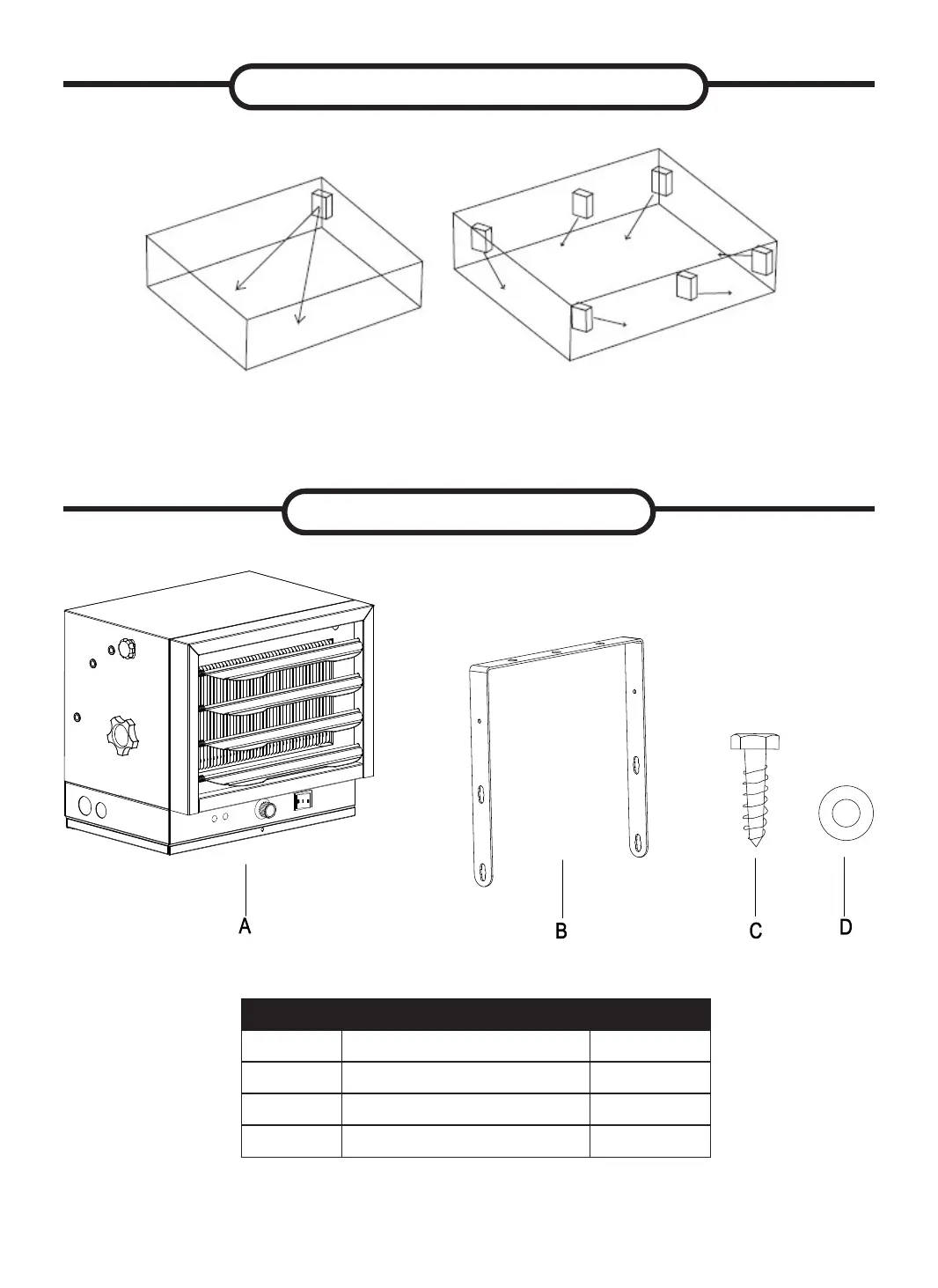 A

B

C

D