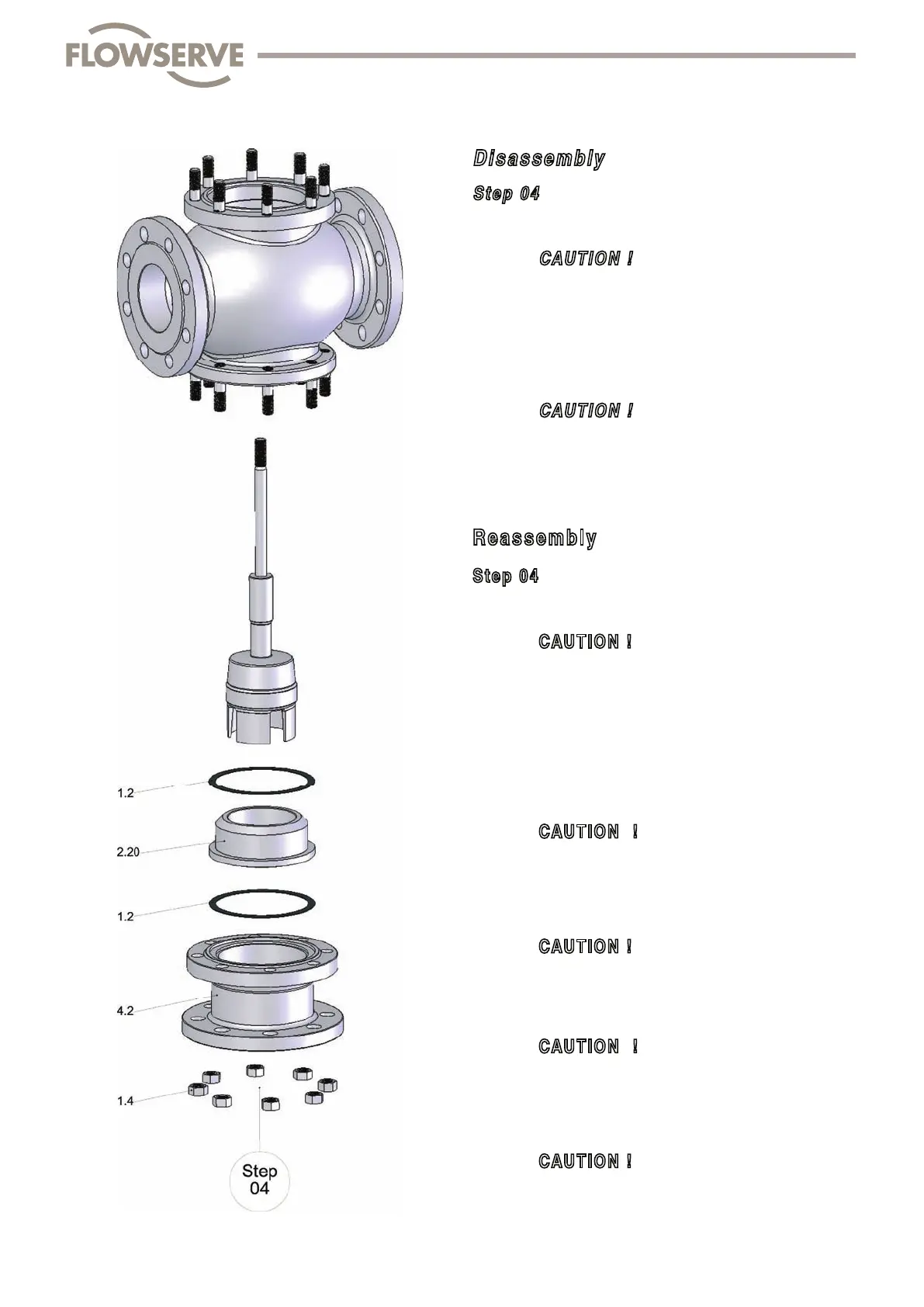 FLOWSERVE

1.2

2.20

1.2

4.2

1.4

Step 04

Disassembly

Step 04

CAUTION !

CAUTION !

Reassembly

Step 04

CAUTION !

CAUTION !

CAUTION !

CAUTION !

CAUTION !