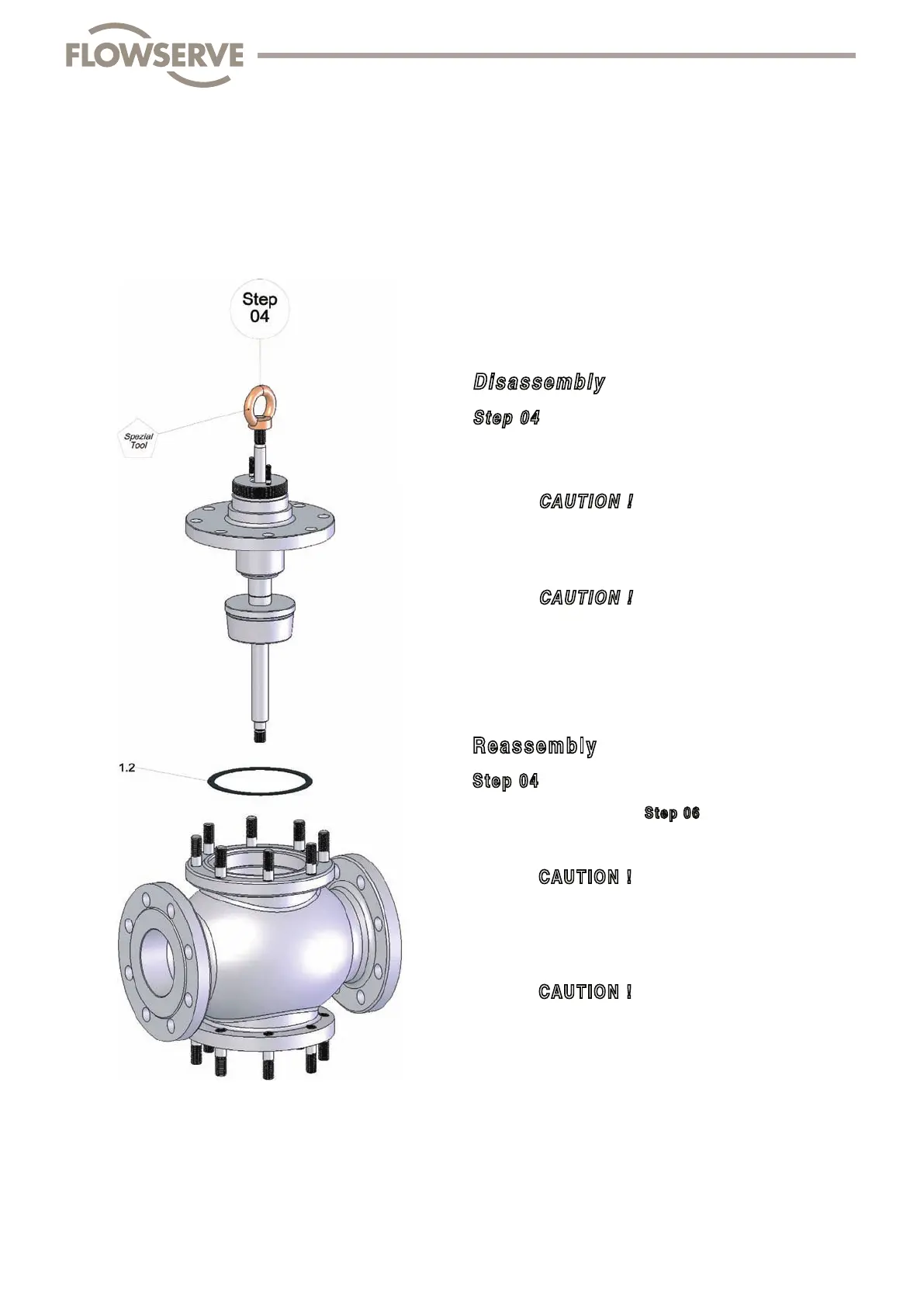 FLOWSERVE

Step 04

Spezial Tool

1.2

Disassembly

Step 04

CAUTION !

CAUTION !

Reassembly

Step 04

Step 06

CAUTION !

CAUTION !