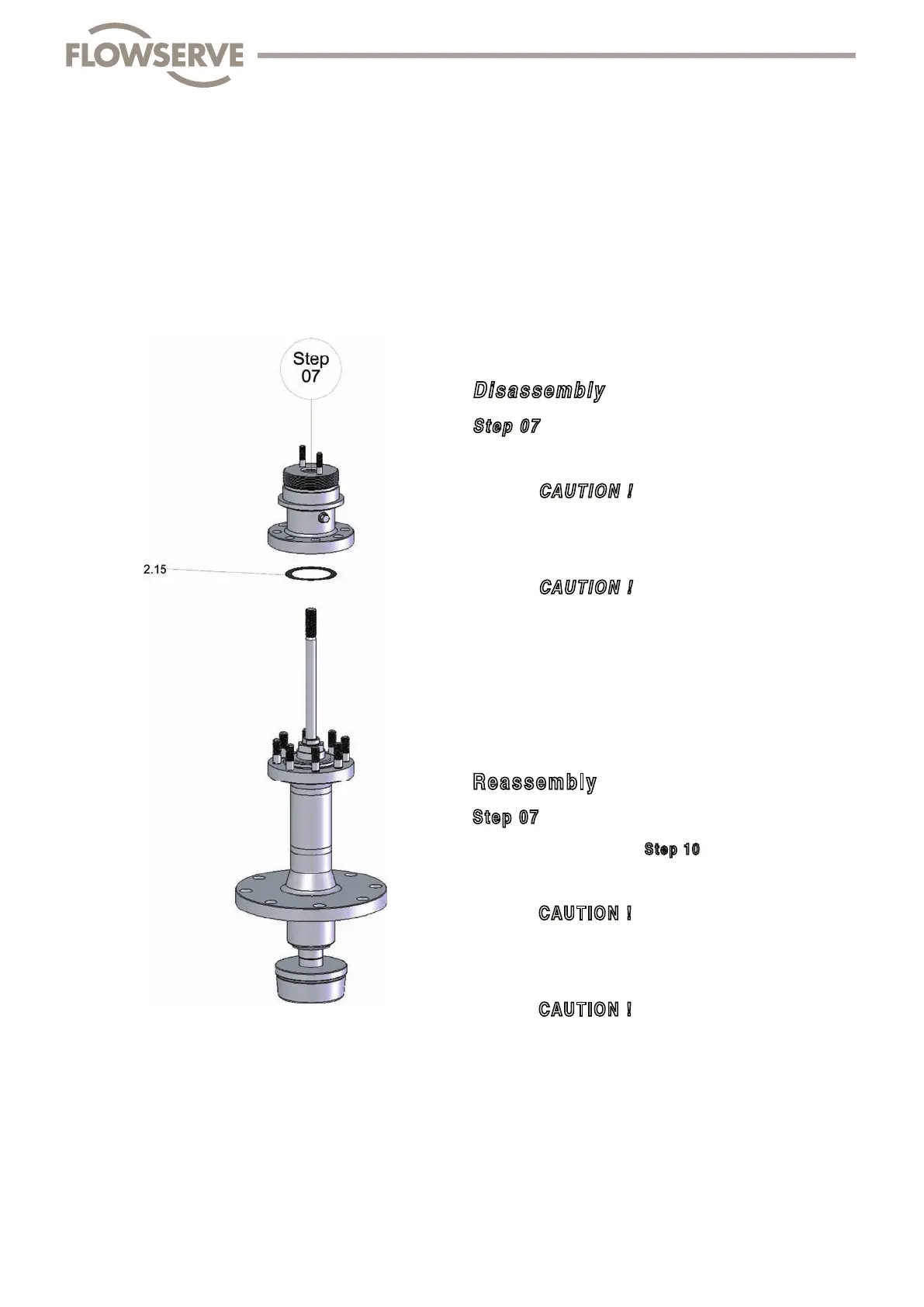 FLOWSERVE

Step
07

2.15

Disassembly

Step 07

CAUTION !

CAUTION !

Reassembly

Step 07

Step 10

CAUTION !

CAUTION !