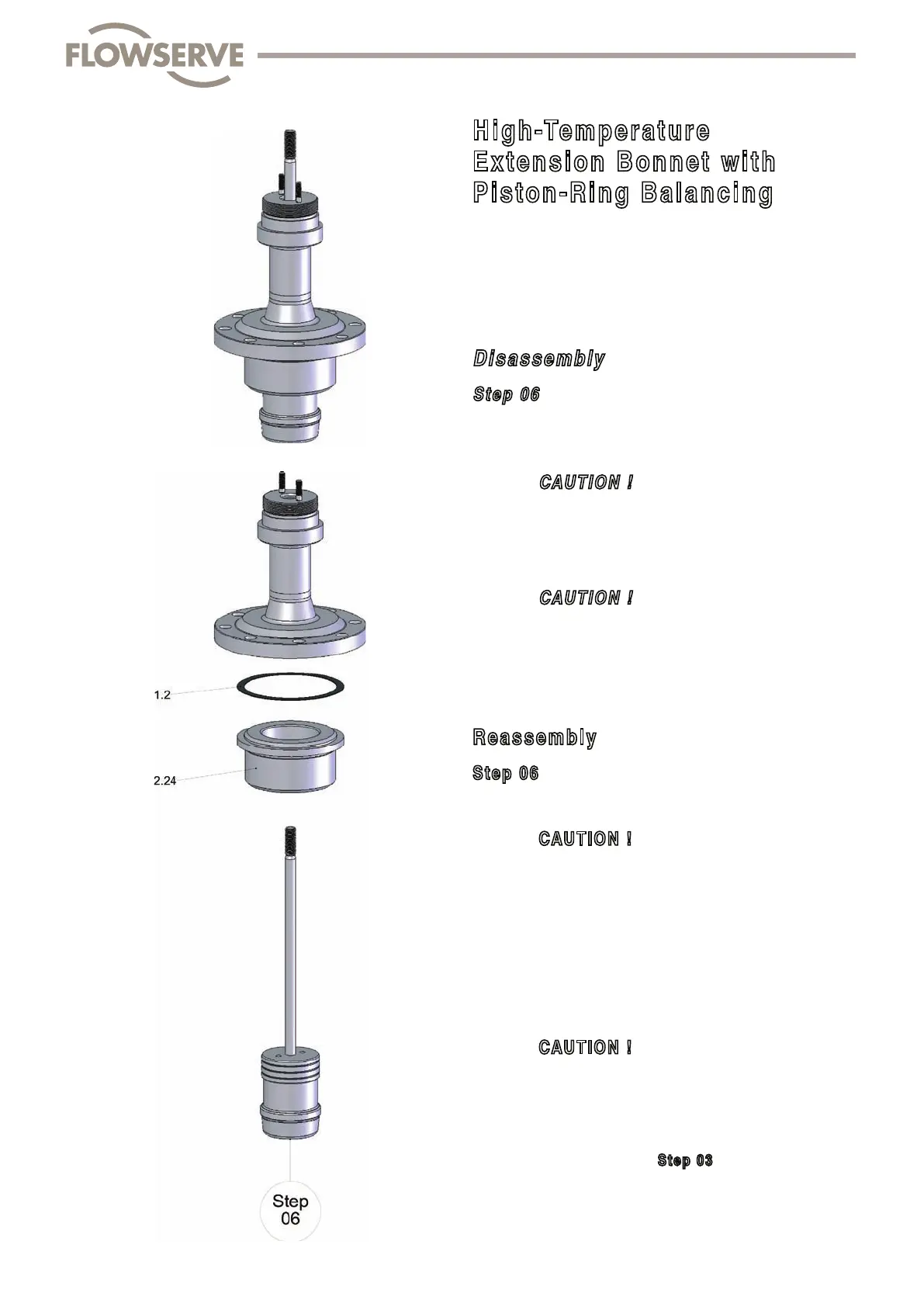 FLOWSERVE

High-Temperature Extension Bonnet with Piston-Ring Balancing

Disassembly

Step 06

CAUTION !

CAUTION !

1.2

2.24

Reassembly

Step 06

CAUTION !

CAUTION !

Step 03

Step 06