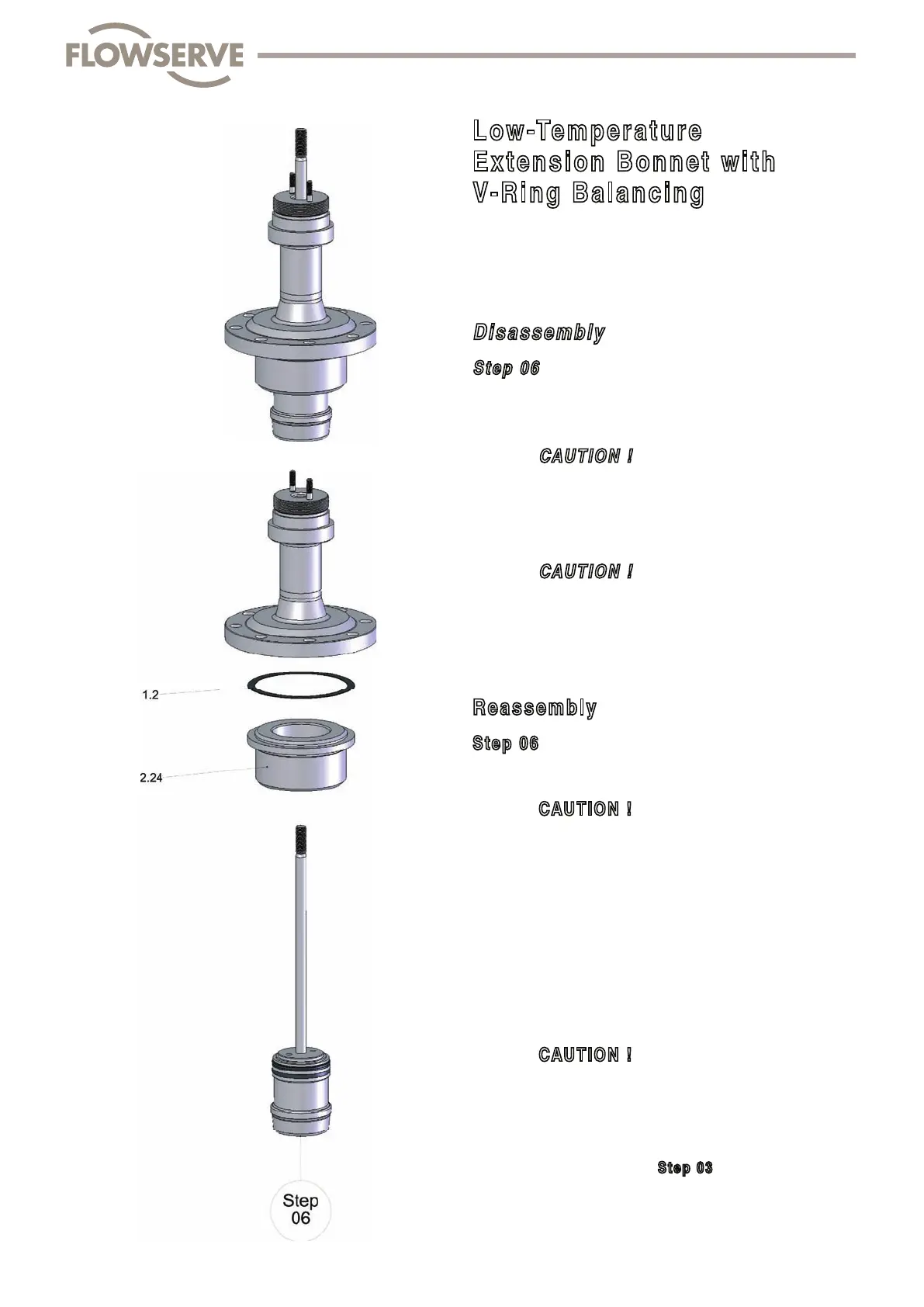 FLOWSERVE

Low-Temperature Extension Bonnet with V-Ring Balancing

Disassembly

Step 06

CAUTION !

CAUTION !

1.2

2.24

Reassembly

Step 06

CAUTION !

CAUTION !

Step 03

Step 06