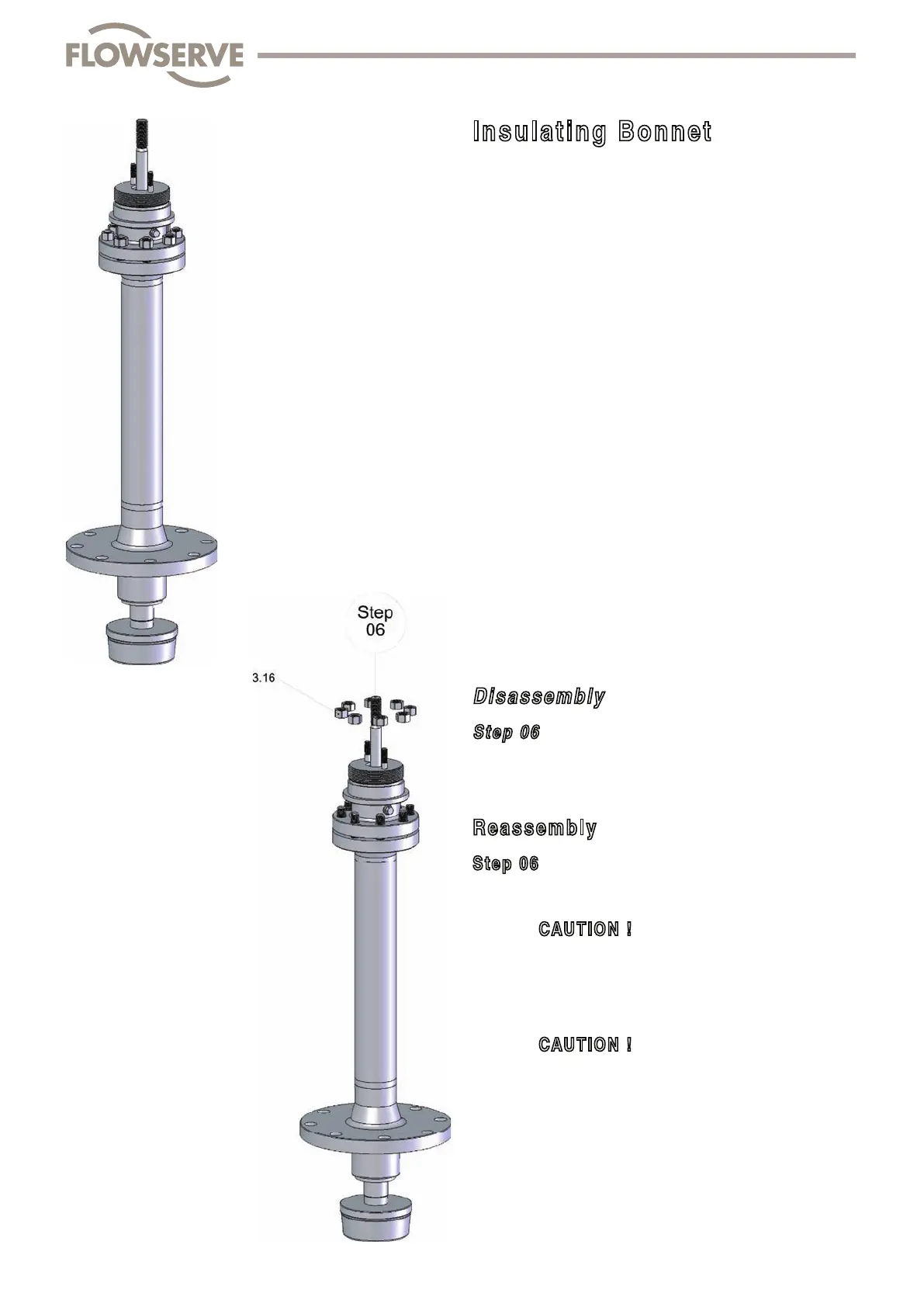 FLOWSERVE

Insulating Bonnet

Step 06

3.16

Disassembly

Step 06

Reassembly

Step 06

CAUTION !

CAUTION !