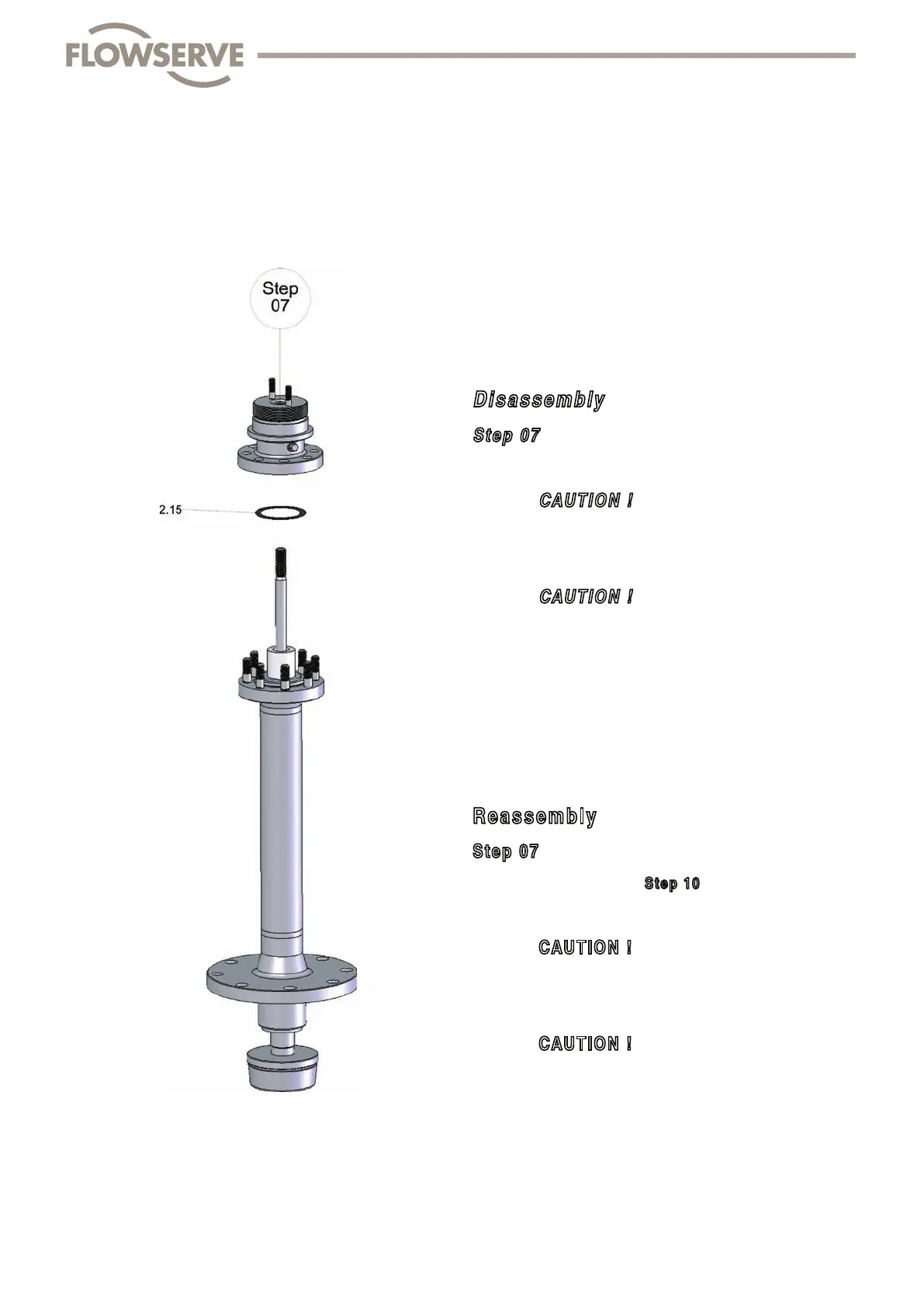 FLOWSERVE

Step 07

2.15

Disassembly

Step 07

CAUTION !

CAUTION !

Reassembly

Step 07

Step 10

CAUTION !

CAUTION !