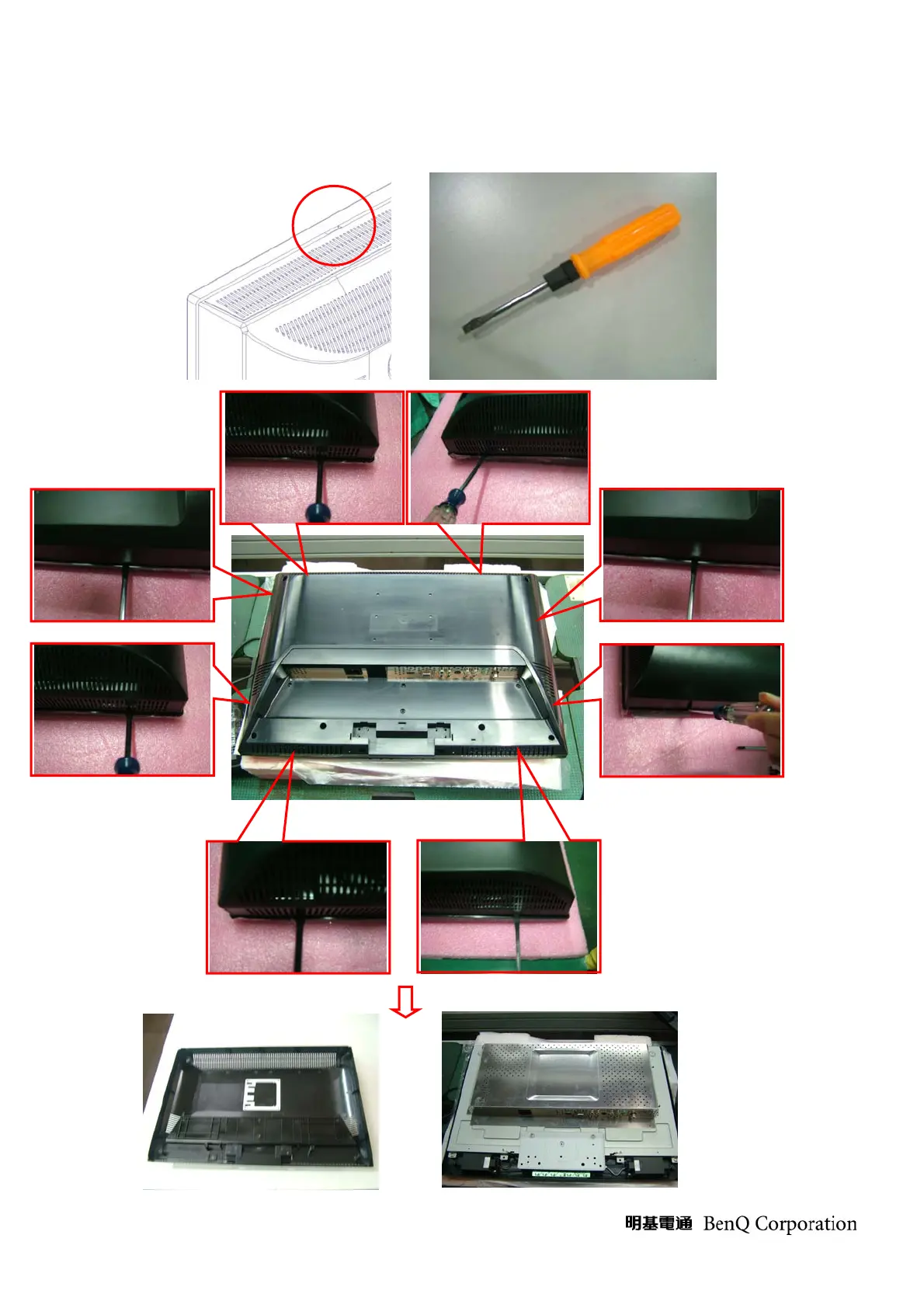 明基電通 BenQ Corporation