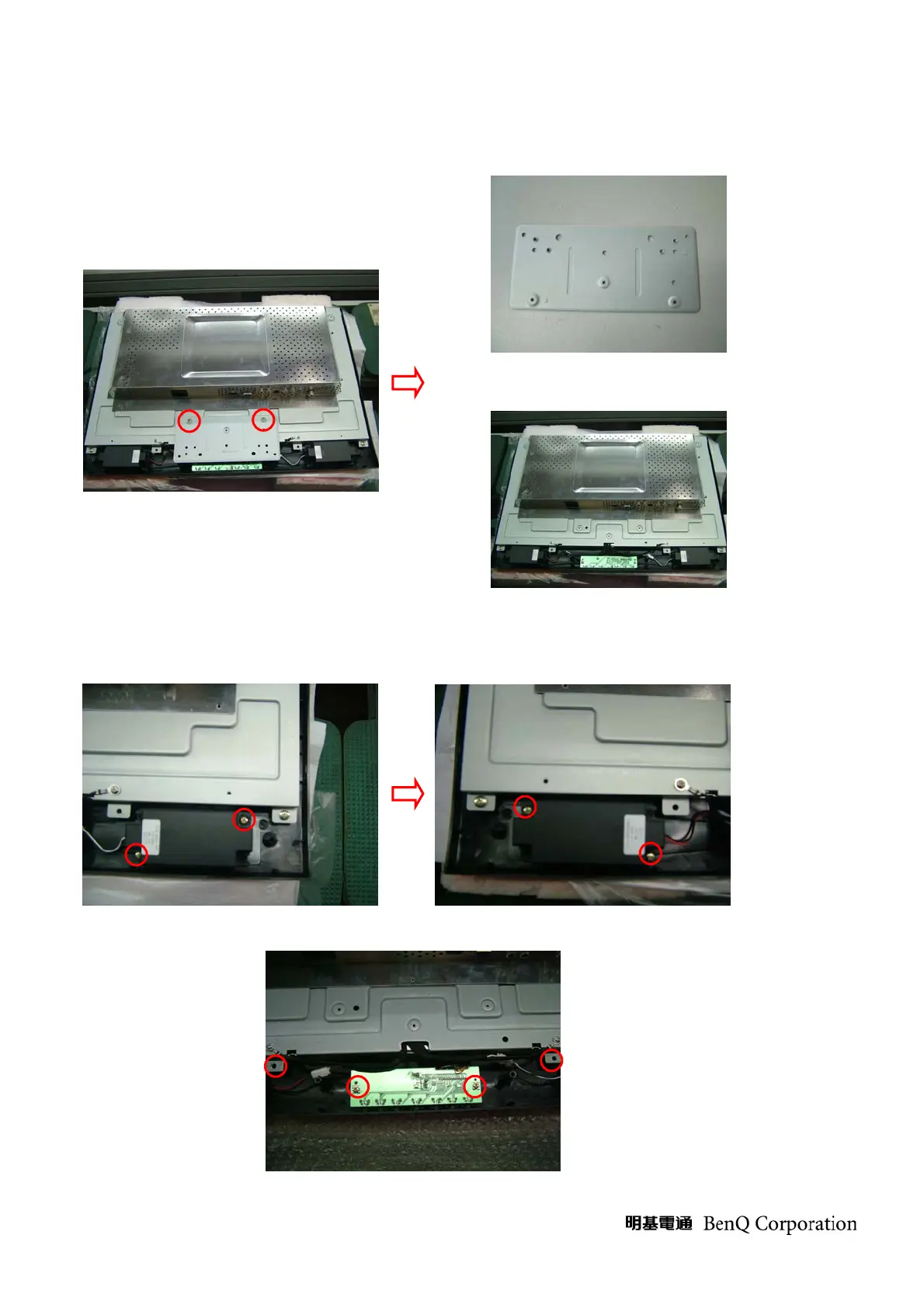 明基電通 BenQ Corporation