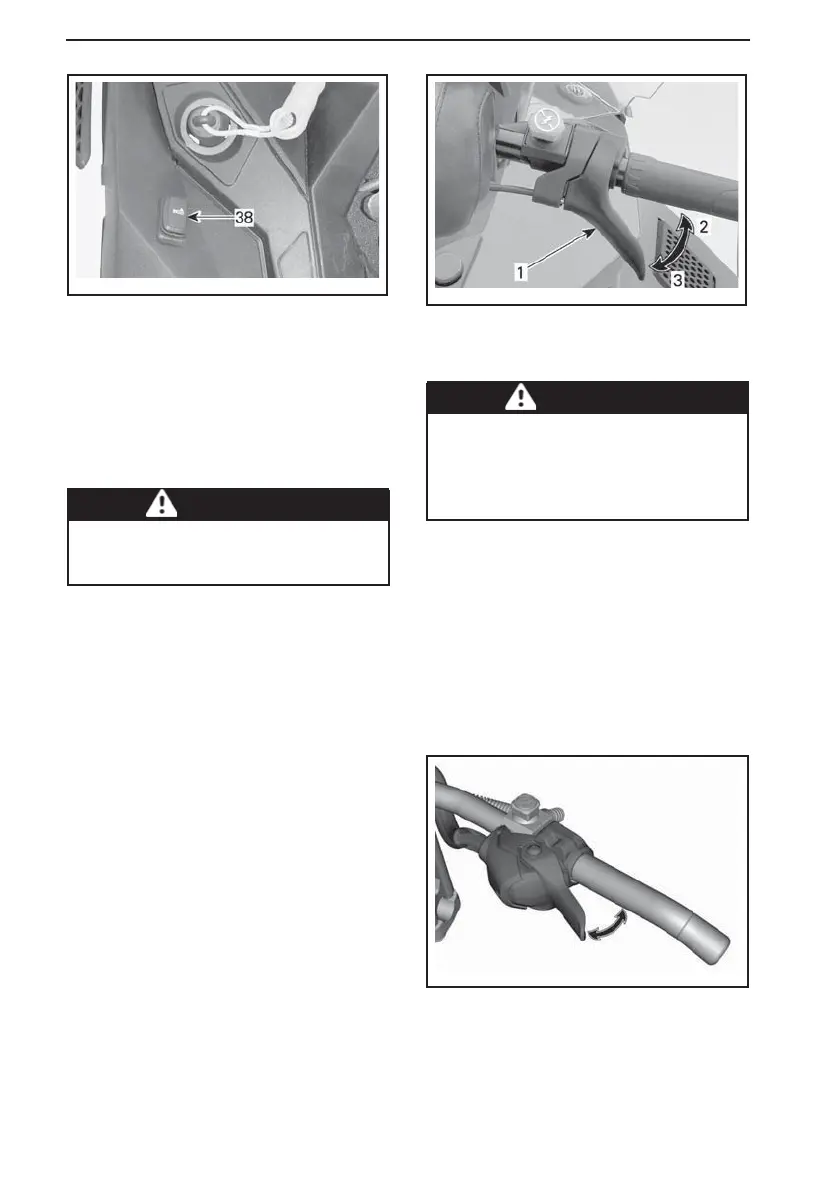 38

1

2

3