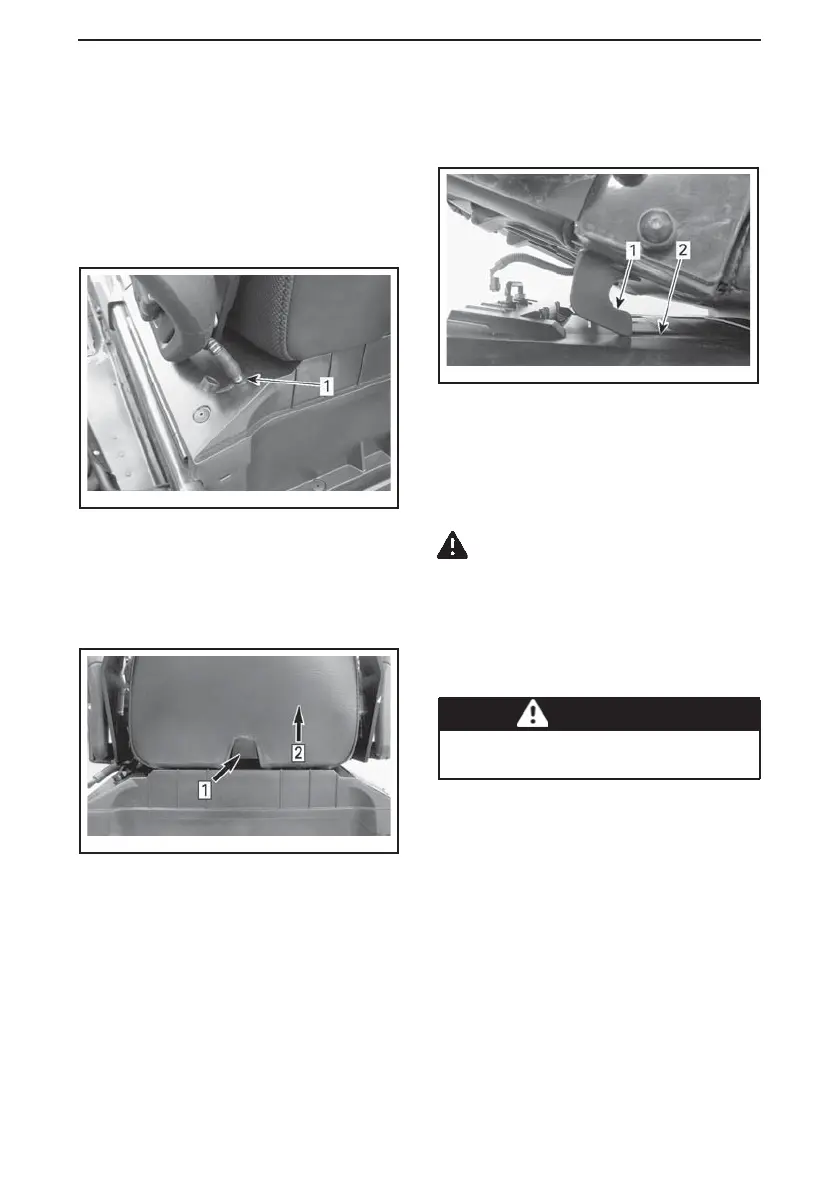 1

1

2

1

2