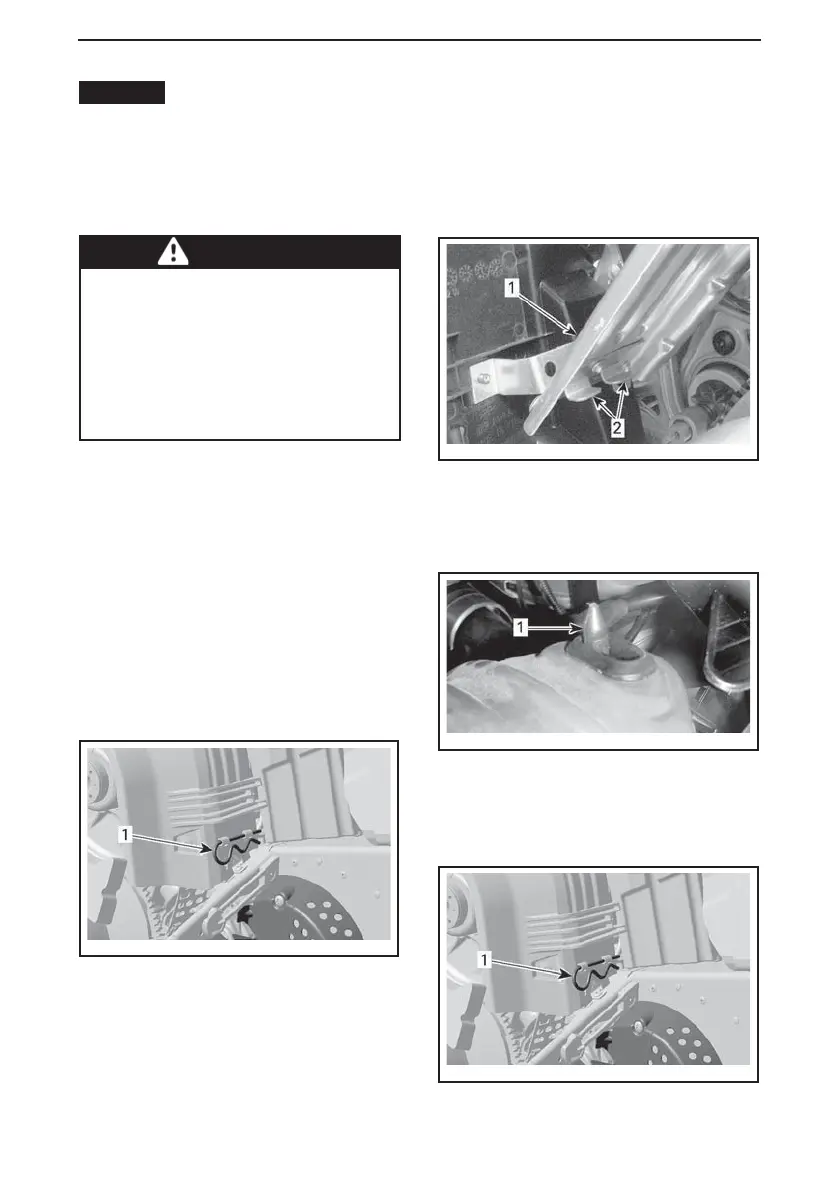 1

2

1

1

1