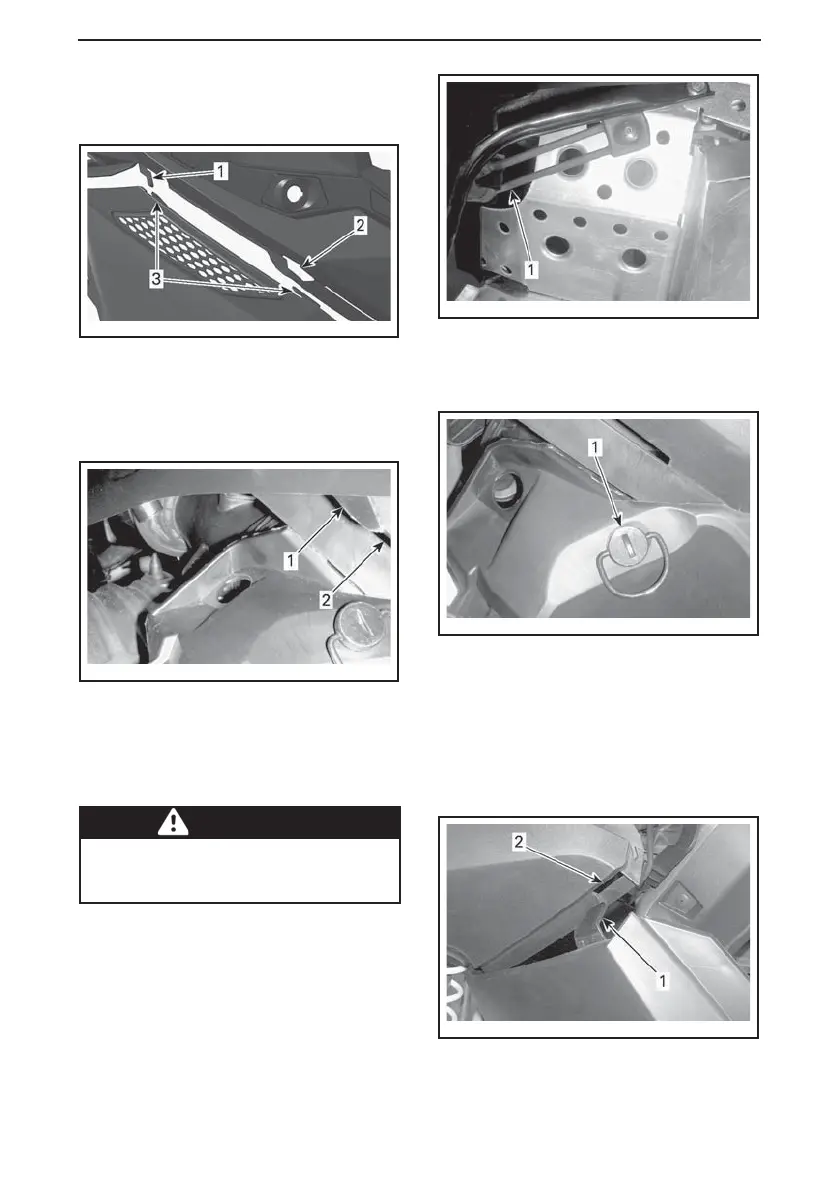 1

2

3

1

2

1

1

2

1