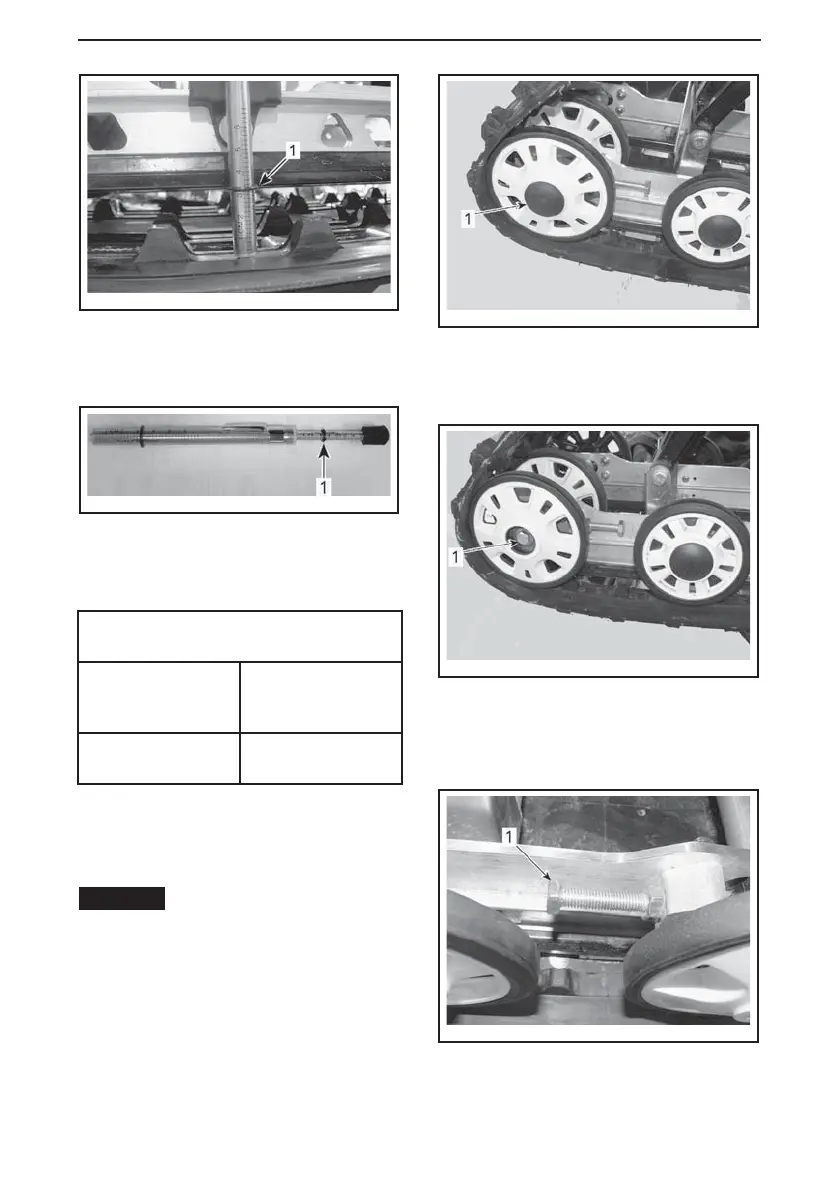 1

1

1

1

1