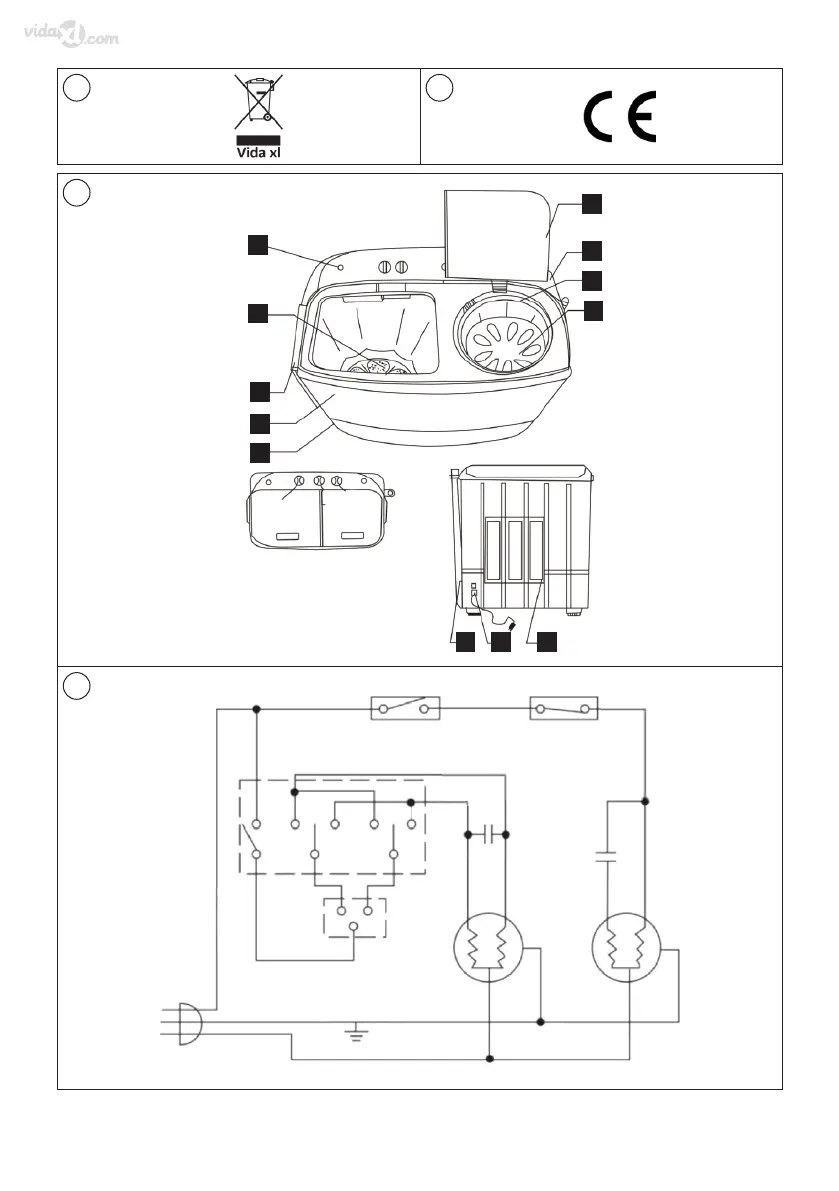 vidaXL.com

Vida xl

CE