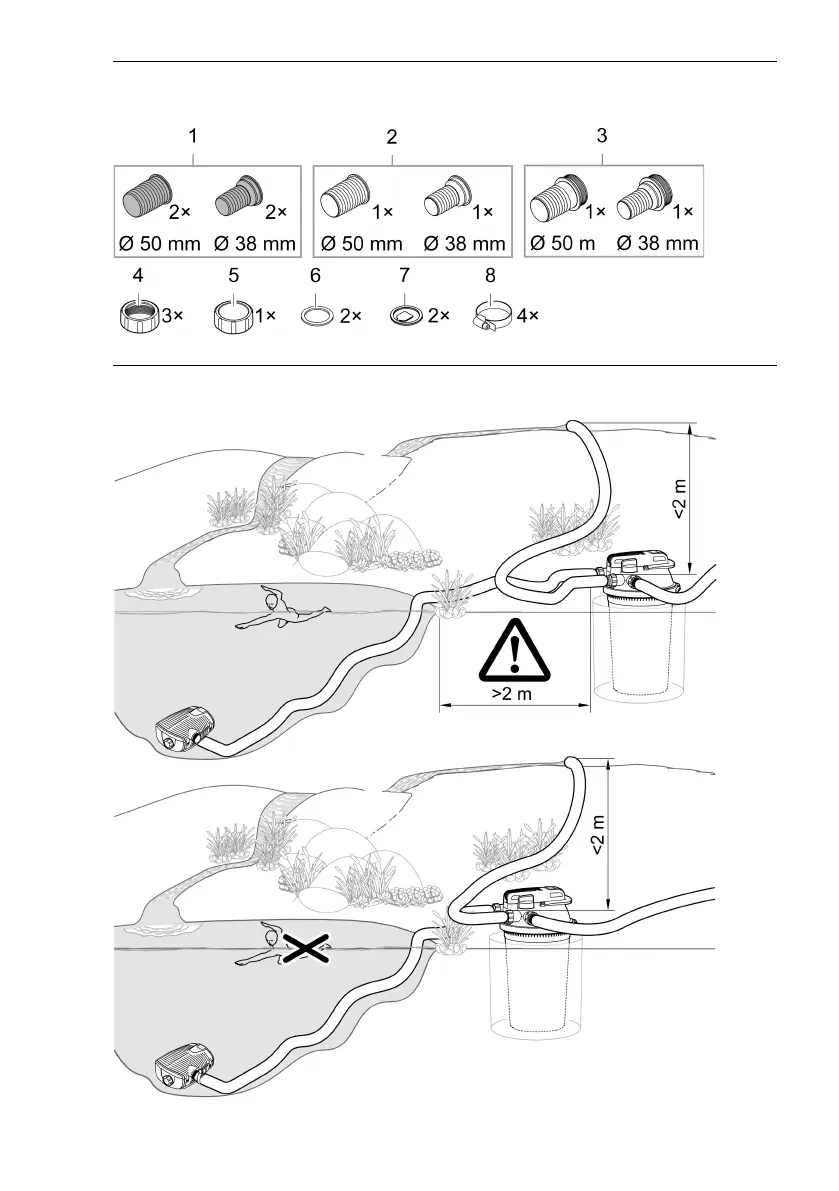 1

2× 2×

Ø 50 mm Ø 38 mm

2

1× 1×

Ø 50 mm Ø 38 mm

3

1× 1×

Ø 50 m Ø 38 mm

4 3×

5 1×

6 2×

7 2×

8 4×

<2 m

>2 m

<2 m