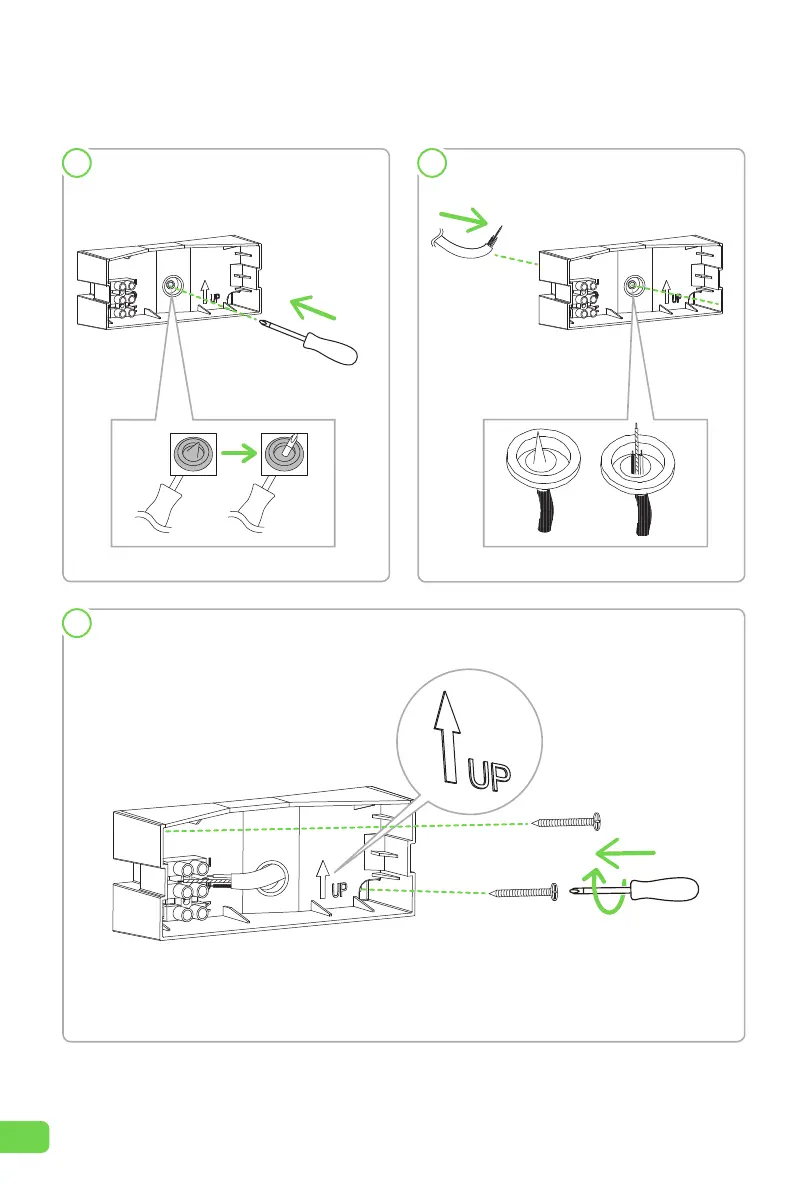 UP

UP

UP

UP