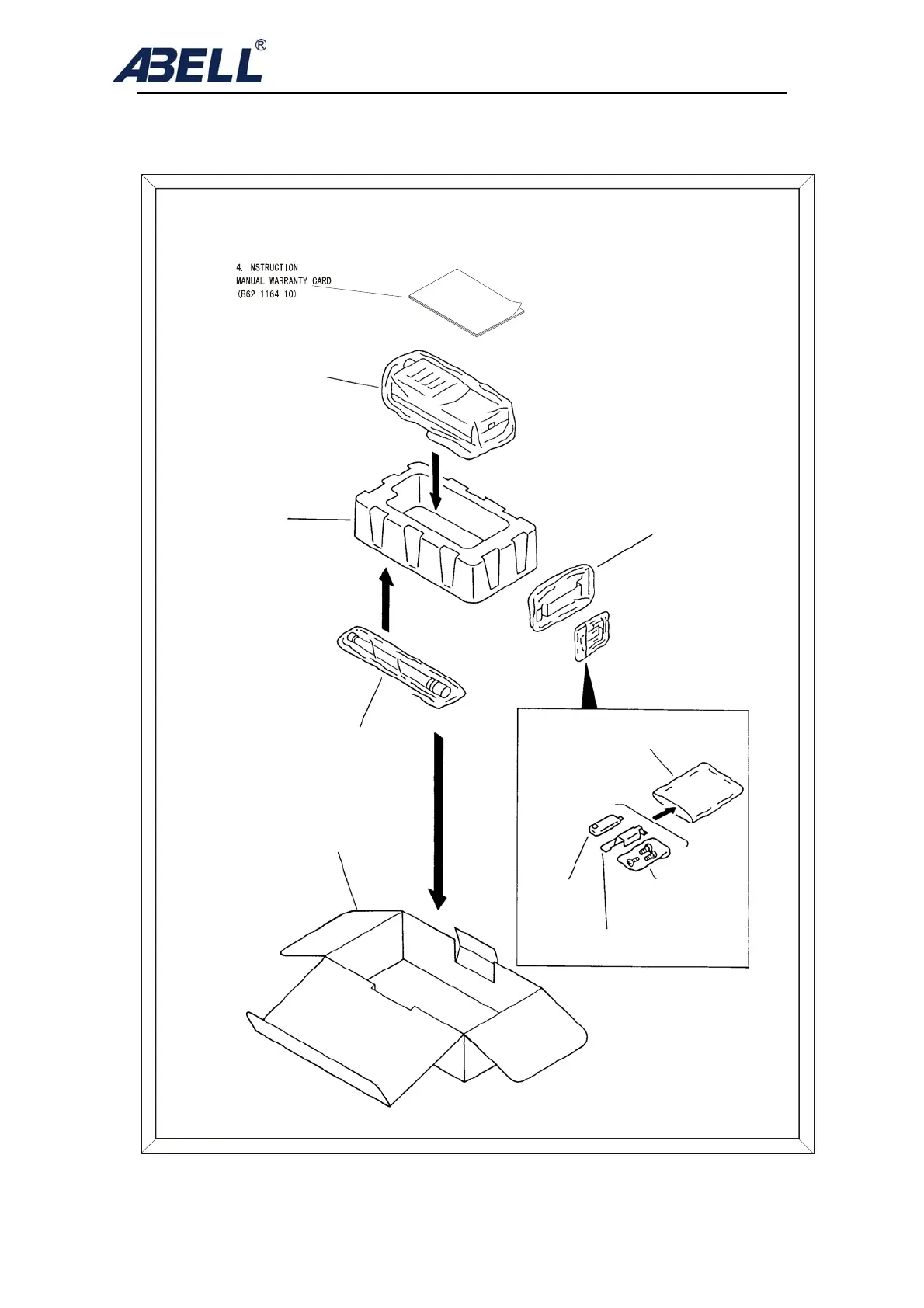 ABELL®

4. INSTRUCTION
MANUAL WARRANTY CARD
(B62-1164-10)