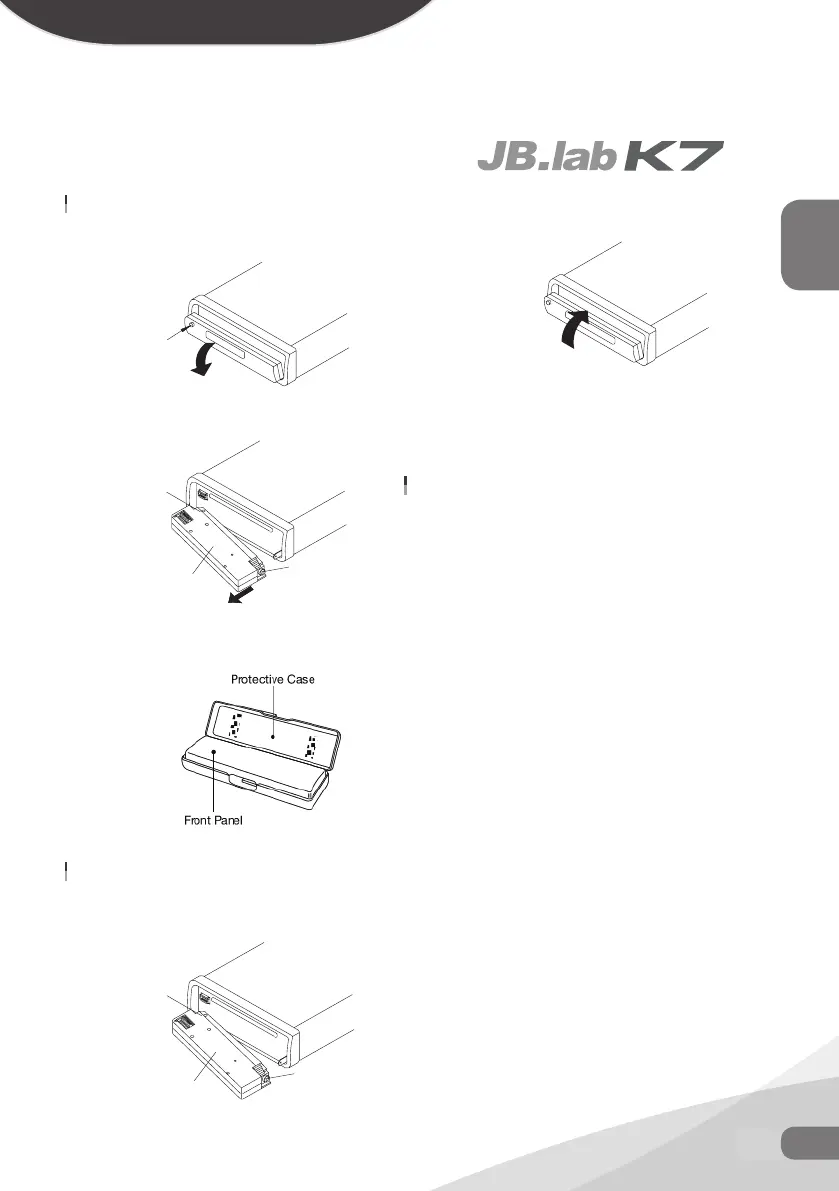 JB.lab K7

Protective Case

Front Panel