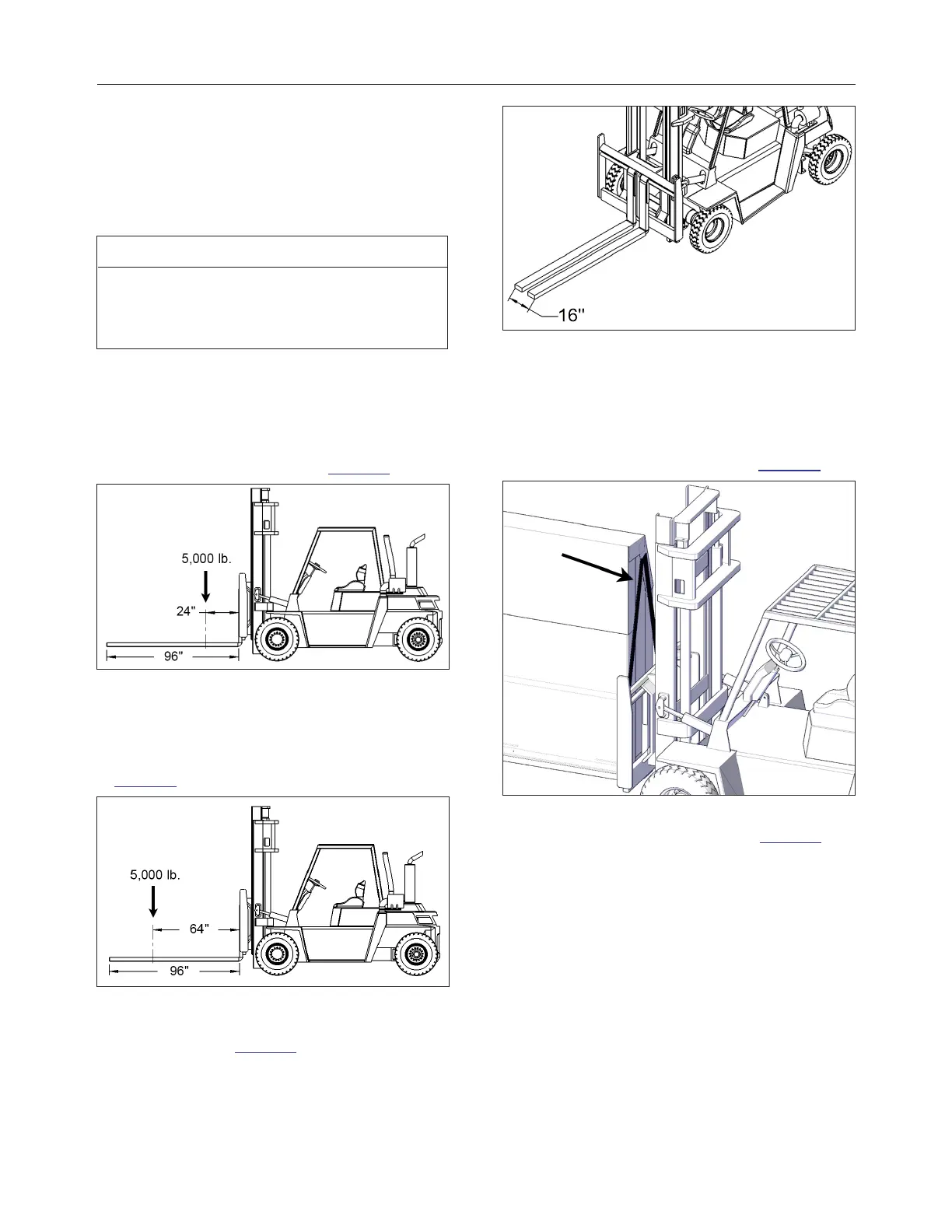 16"

5,000 lb.

24"

96"

5,000 lb.

64"

96"