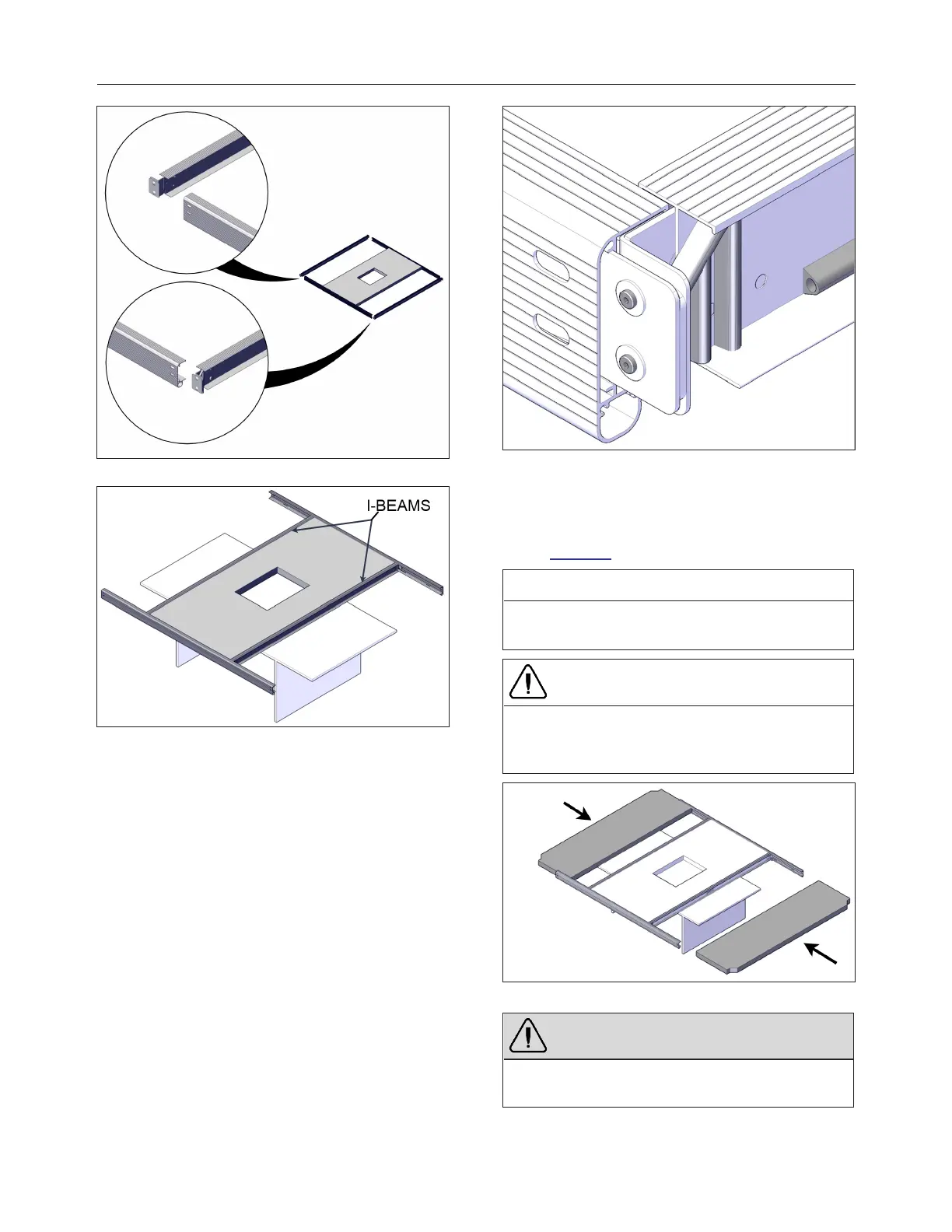 I-BEAMS