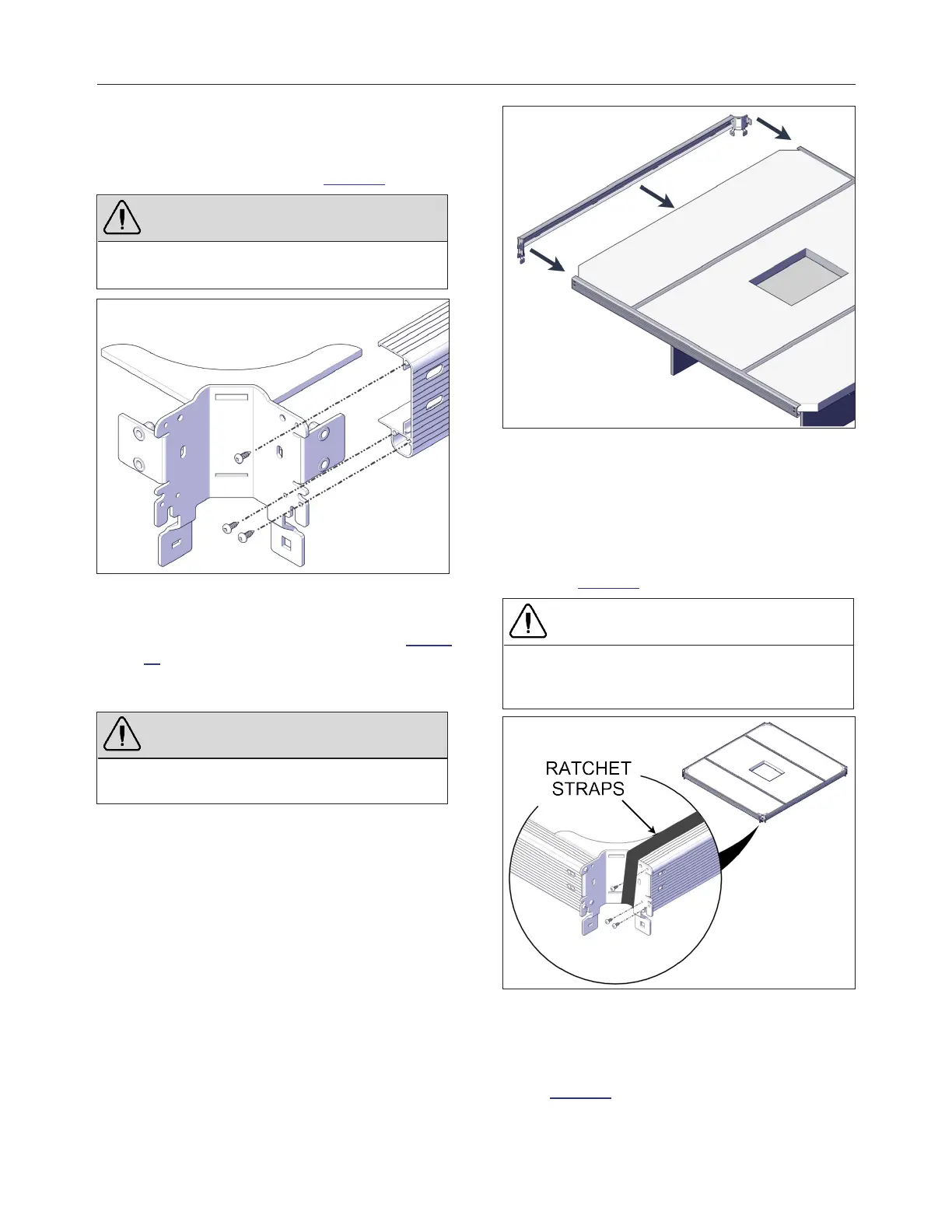 RATCHET
STRAPS