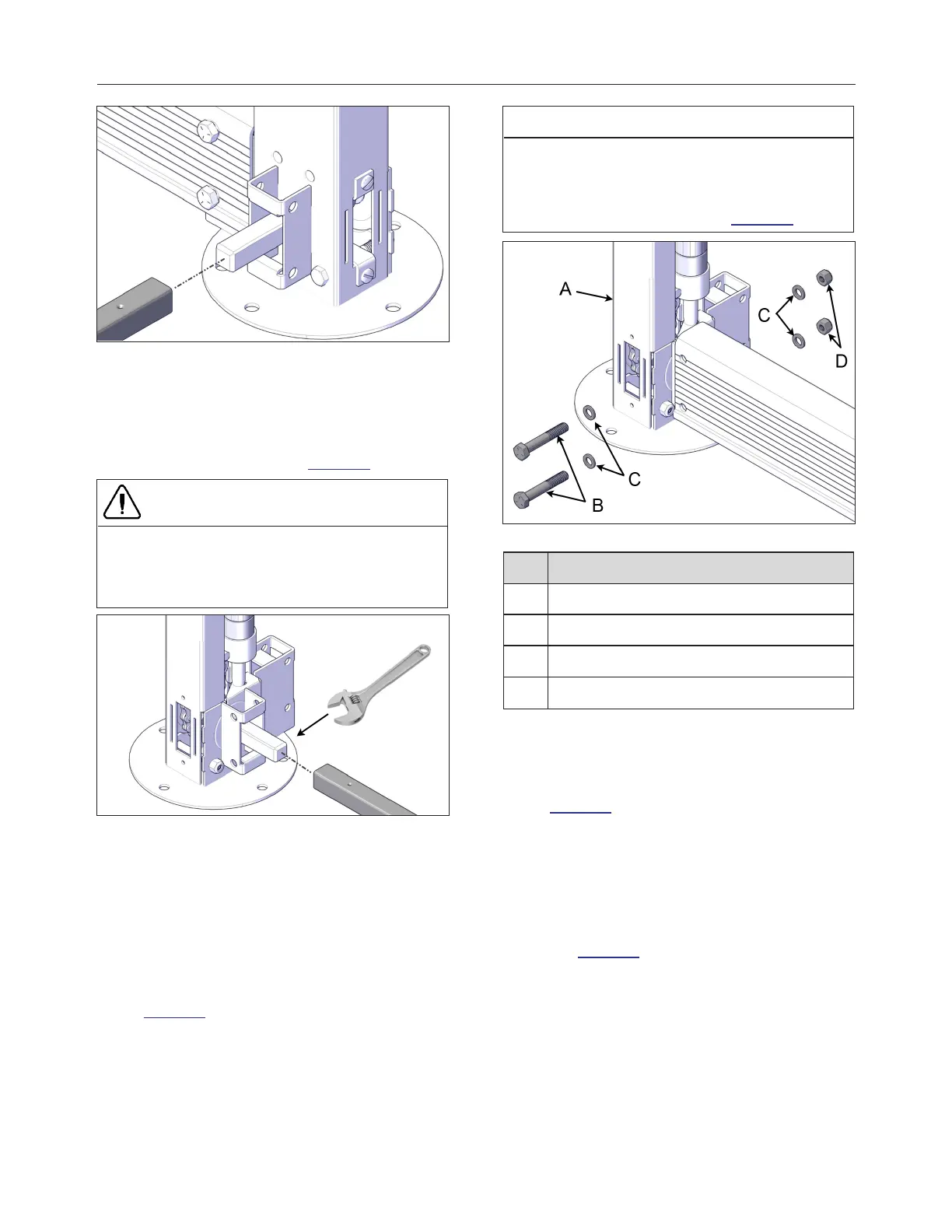 A

C

D

C

B