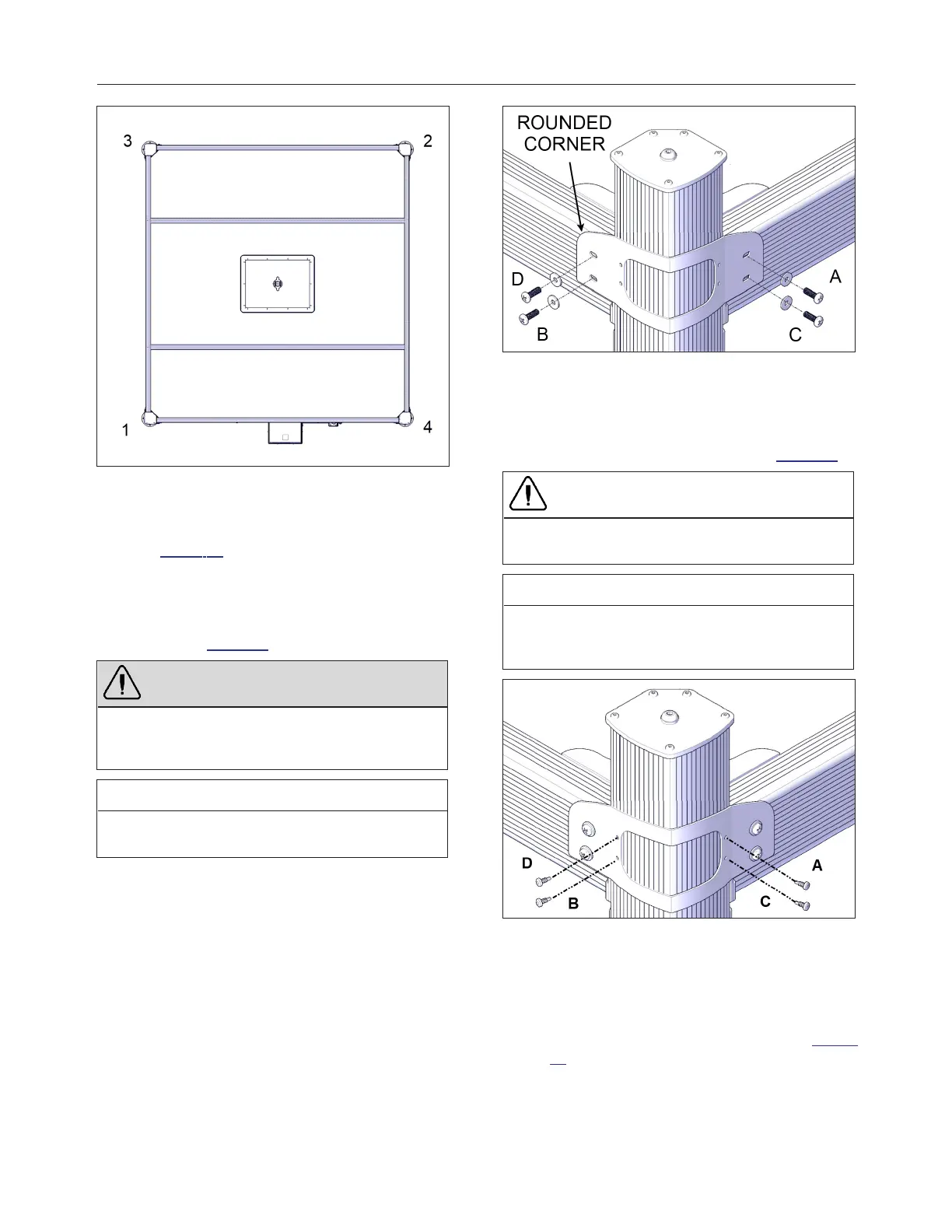 3

2

1

4

ROUNDED CORNER

D

A

B

C

D

A

B

C