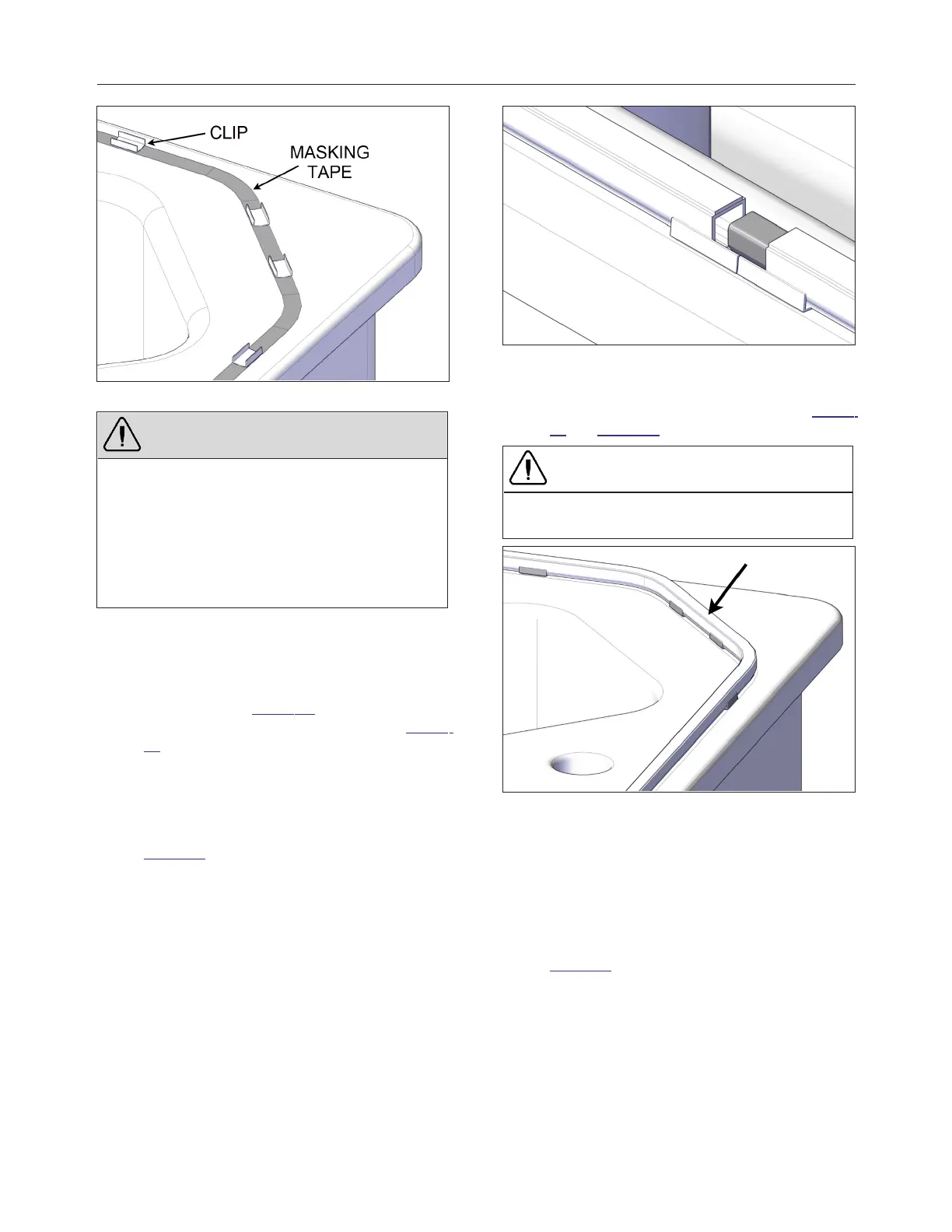 CLIP

MASKING TAPE