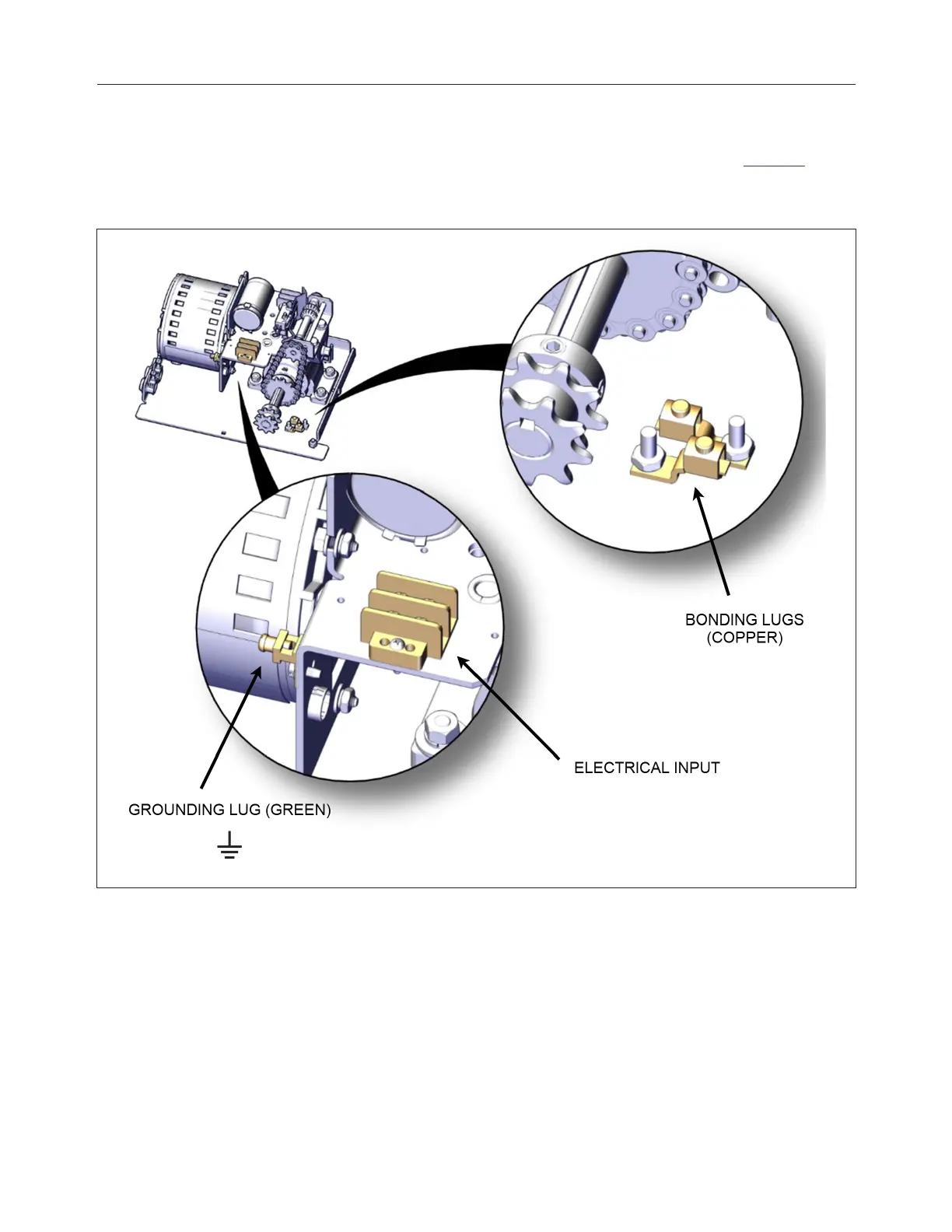 BONDING LUGS
(COPPER)

ELECTRICAL INPUT

GROUNDING LUG (GREEN)