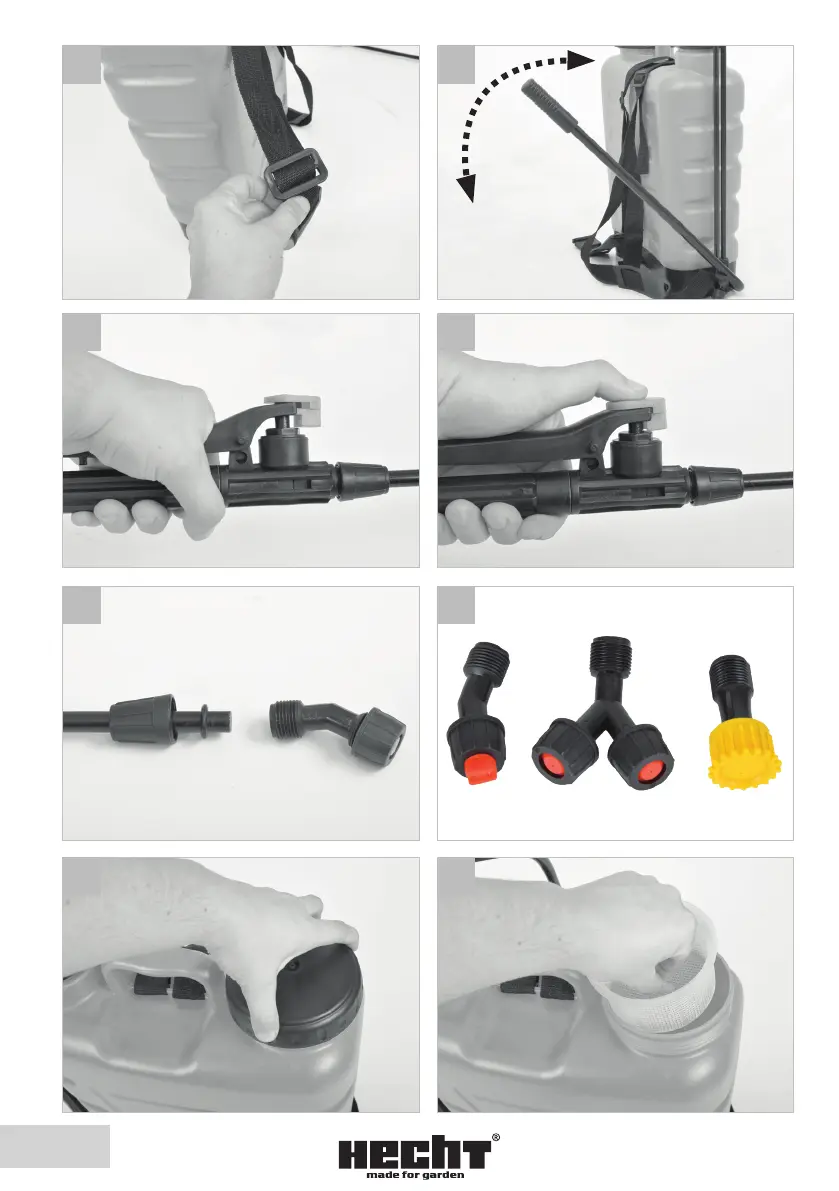 HECHT®
made for garden