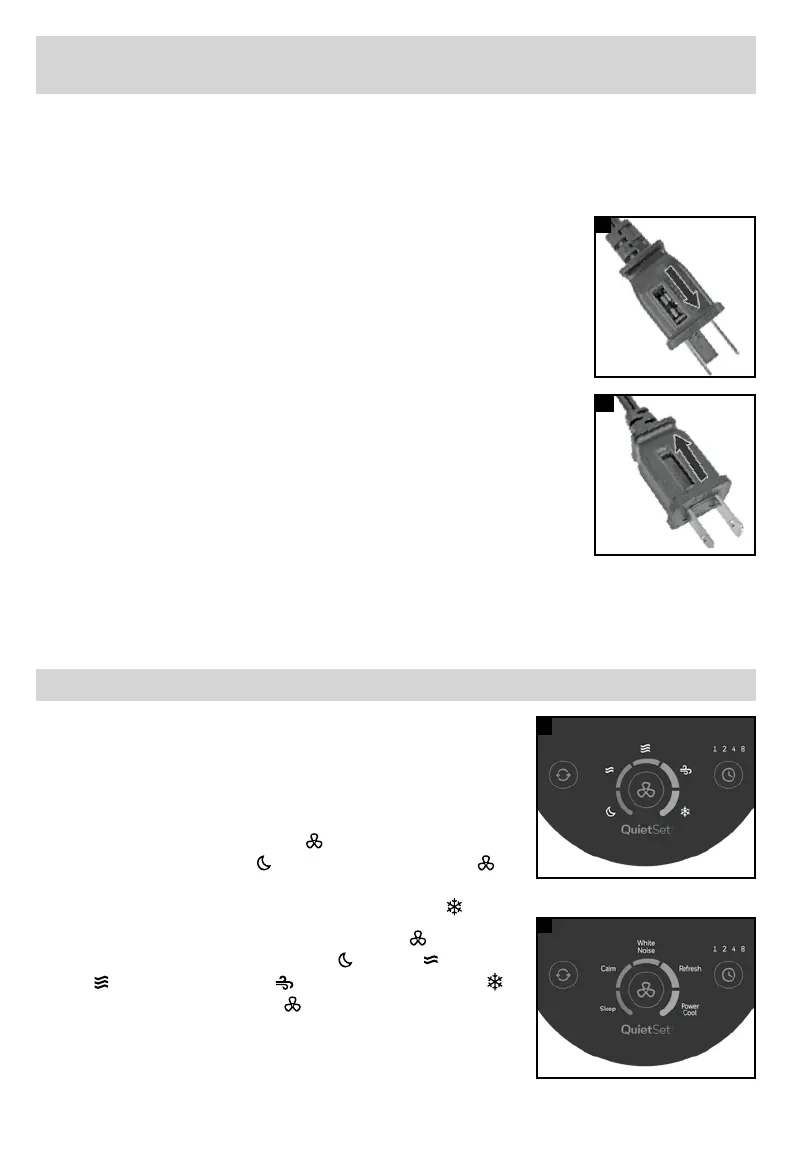 1 2 4 8

QuietSet

White Noise

Calm

Refresh

Sleep

Power Cool

1 2 4 8

QuietSet