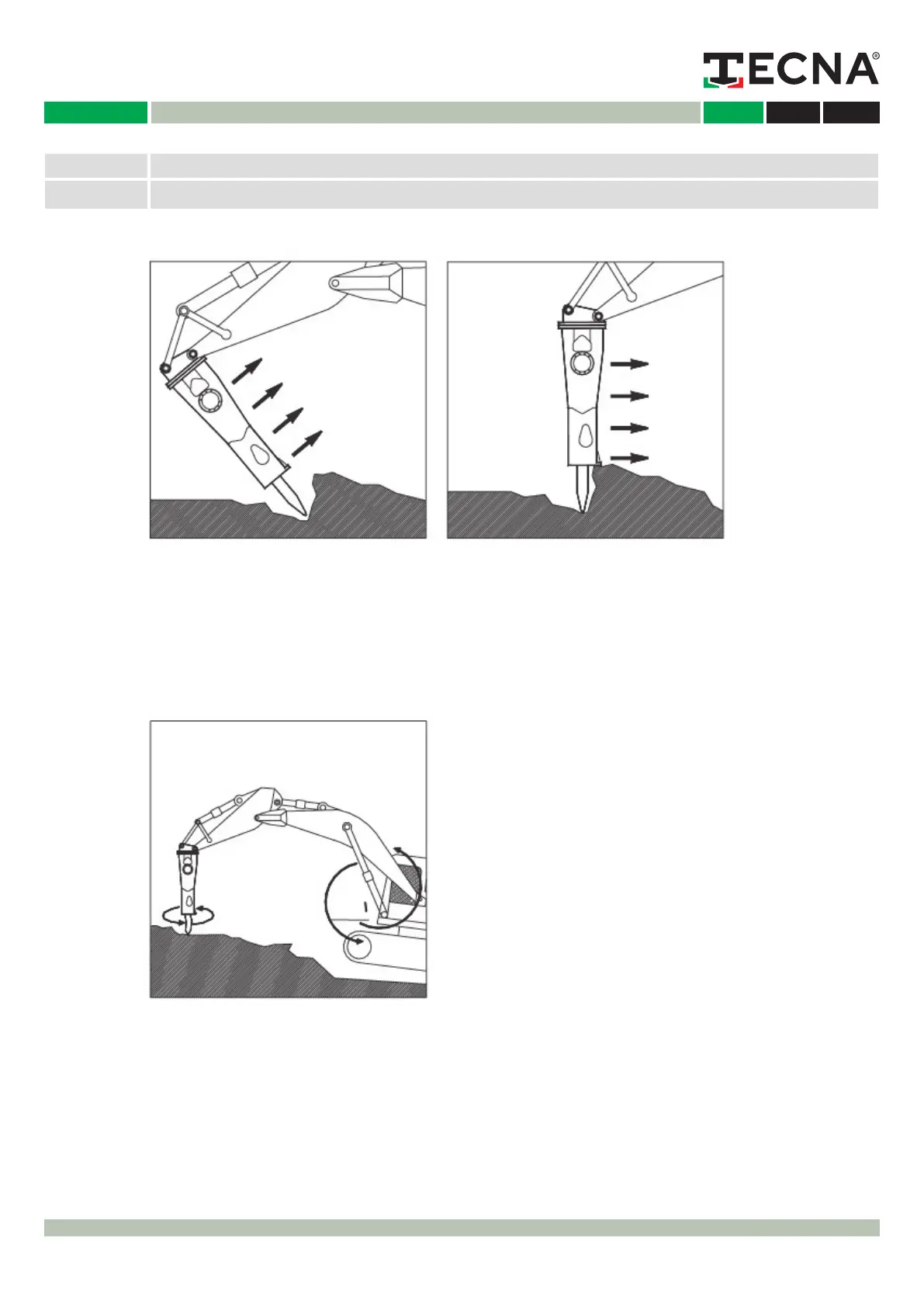 TECNA®