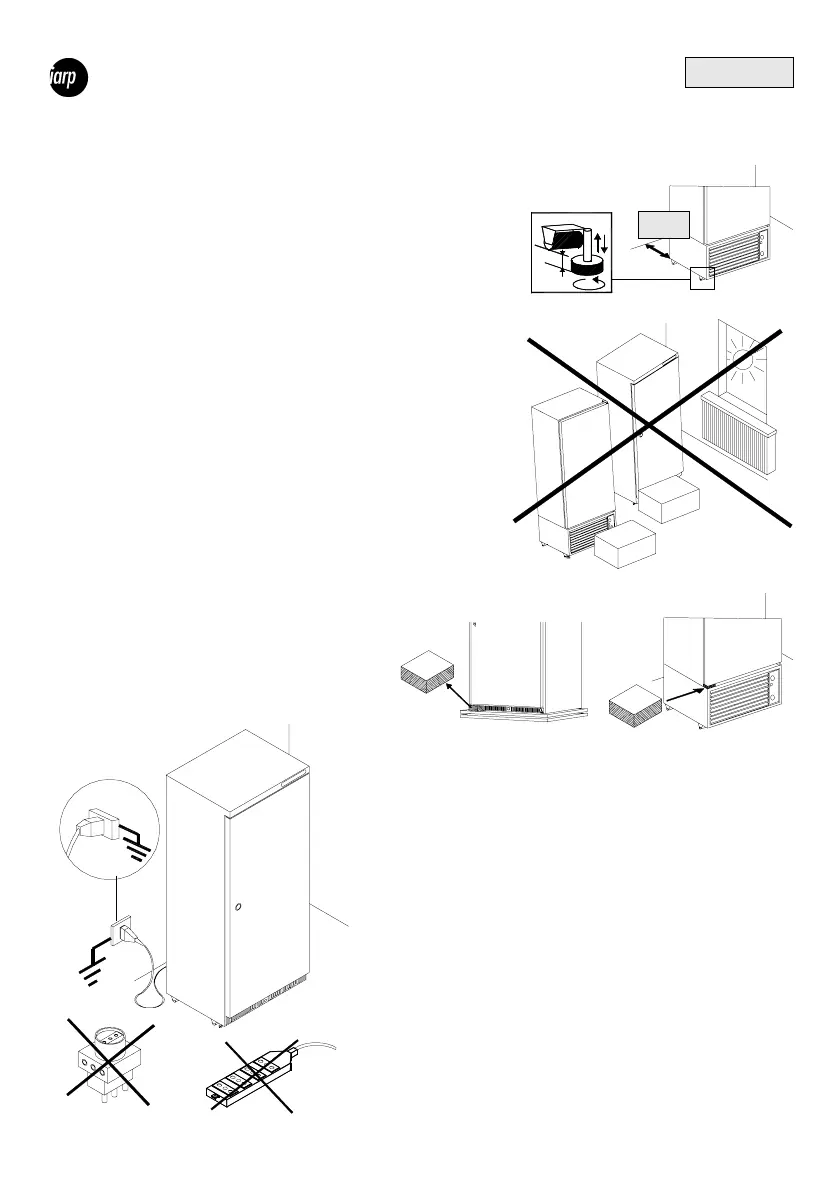 Jarp