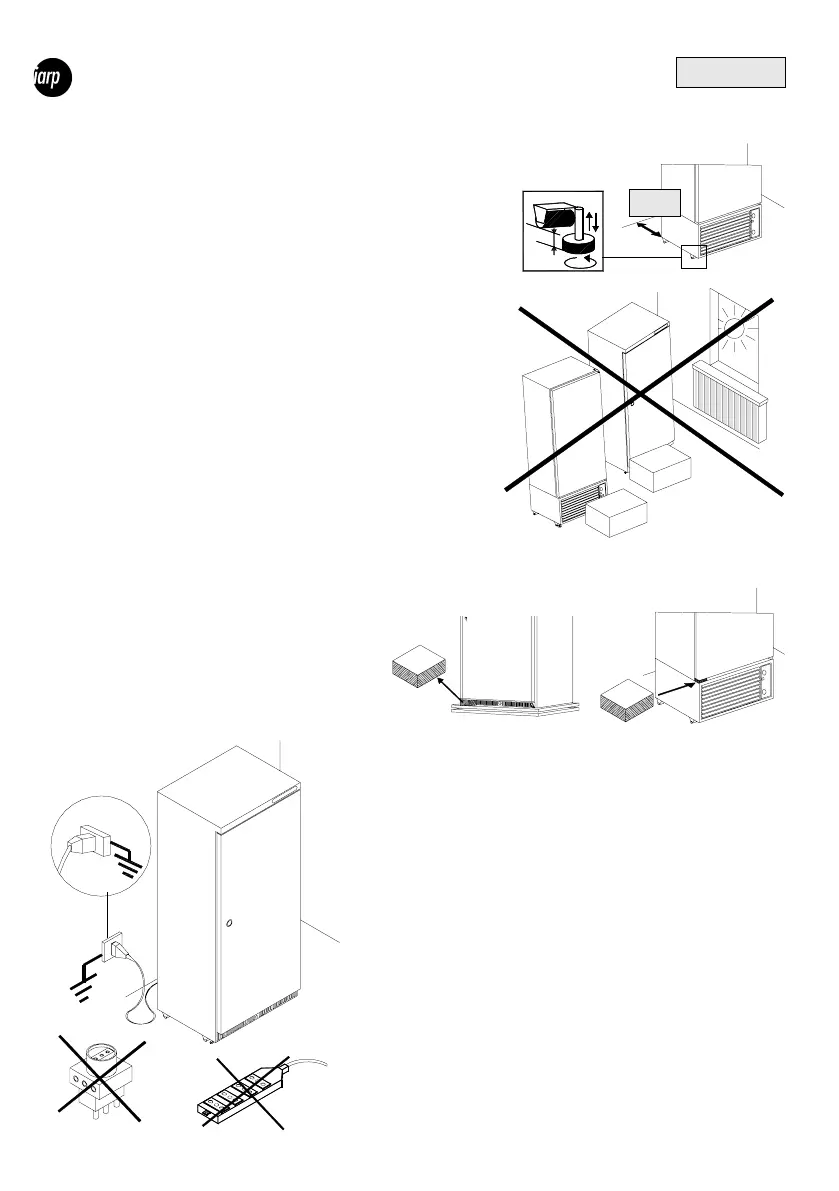 iarp