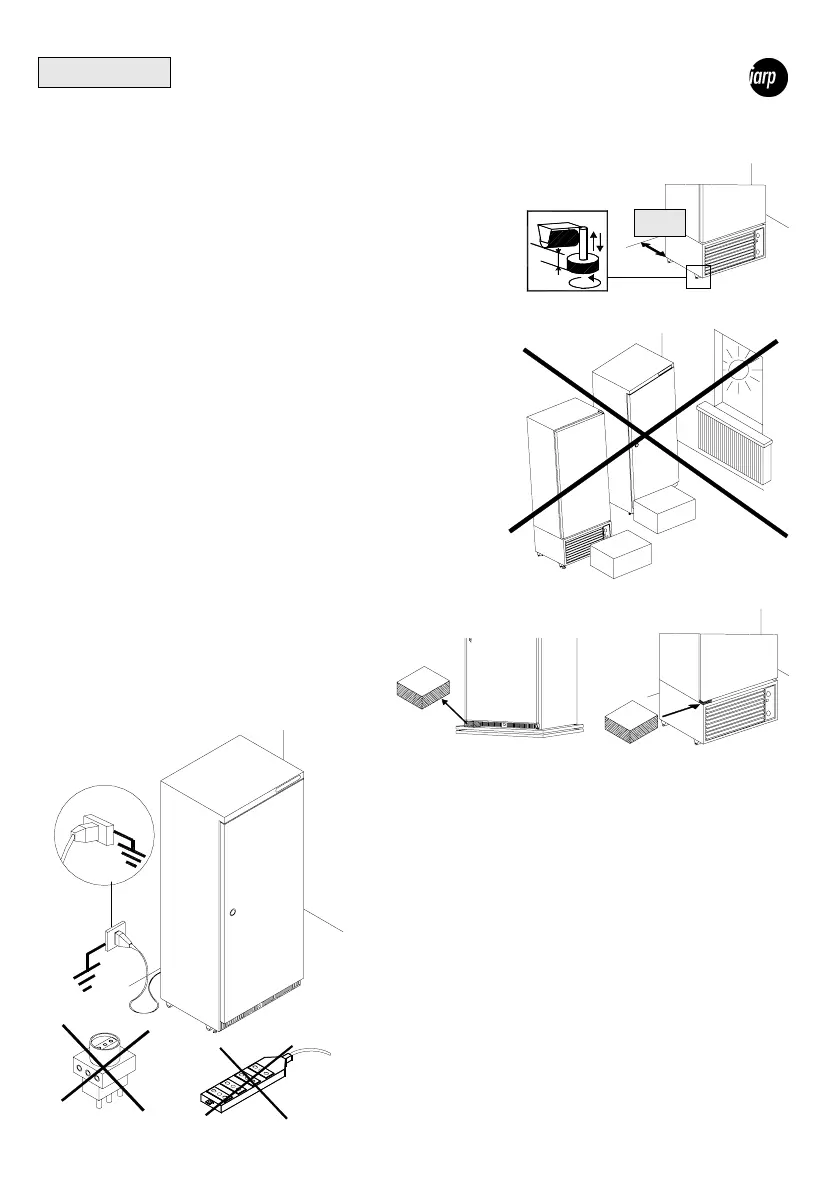 iarp