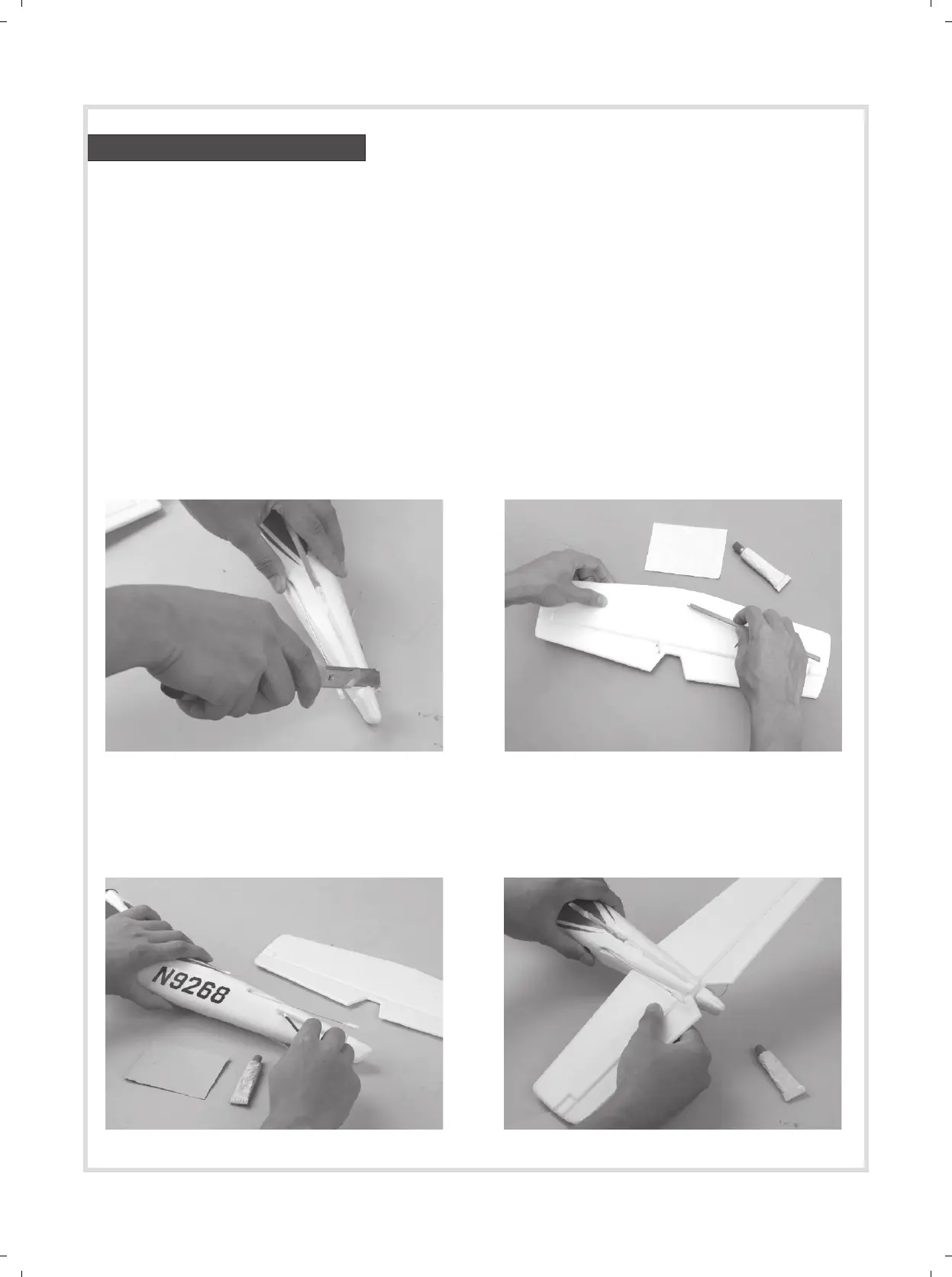 N9268