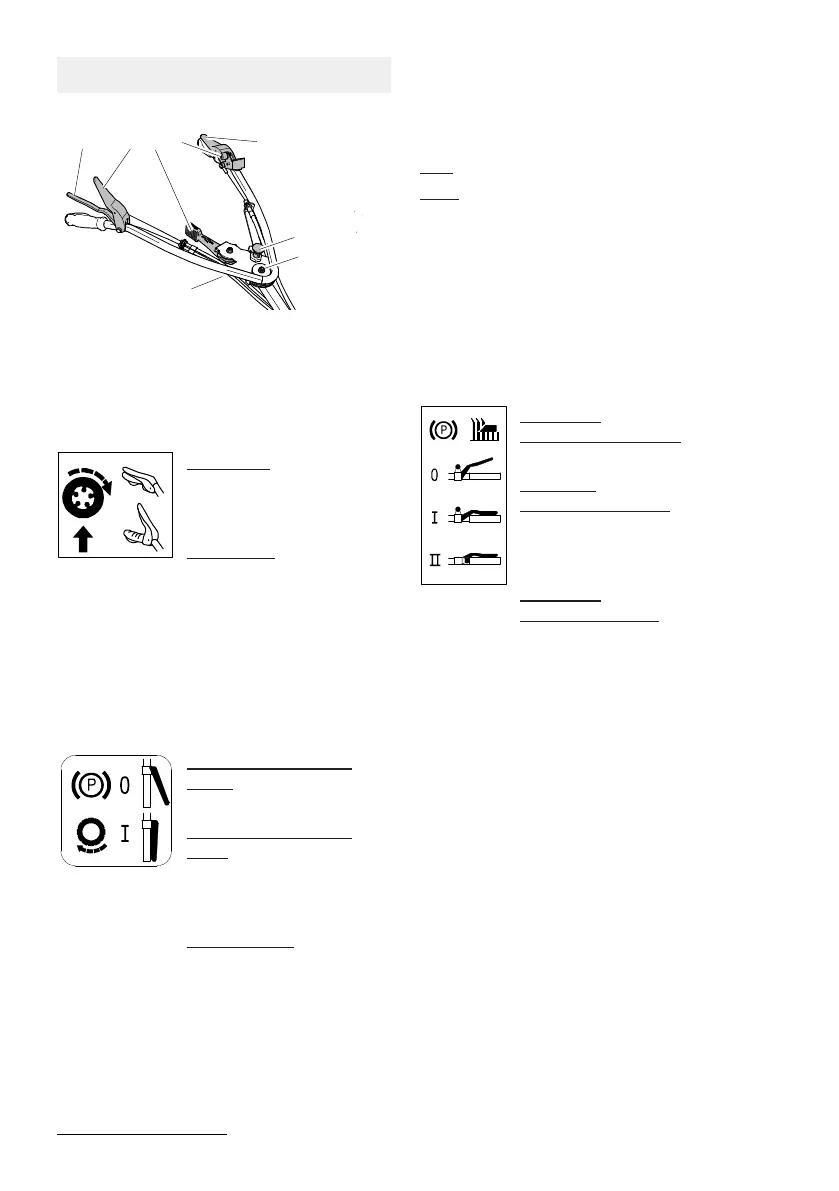 0

I

0

I

II