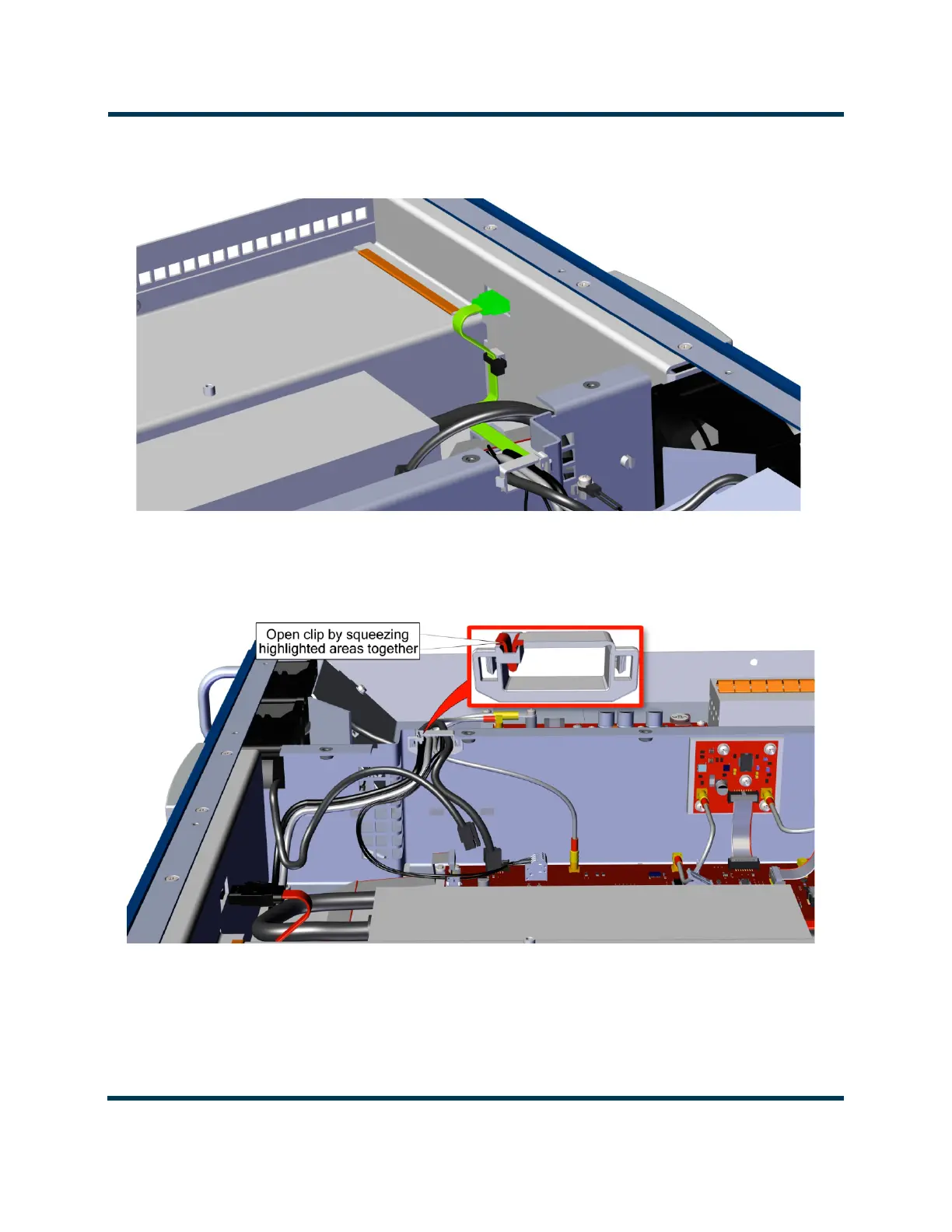 Open clip by squeezing highlighted areas together