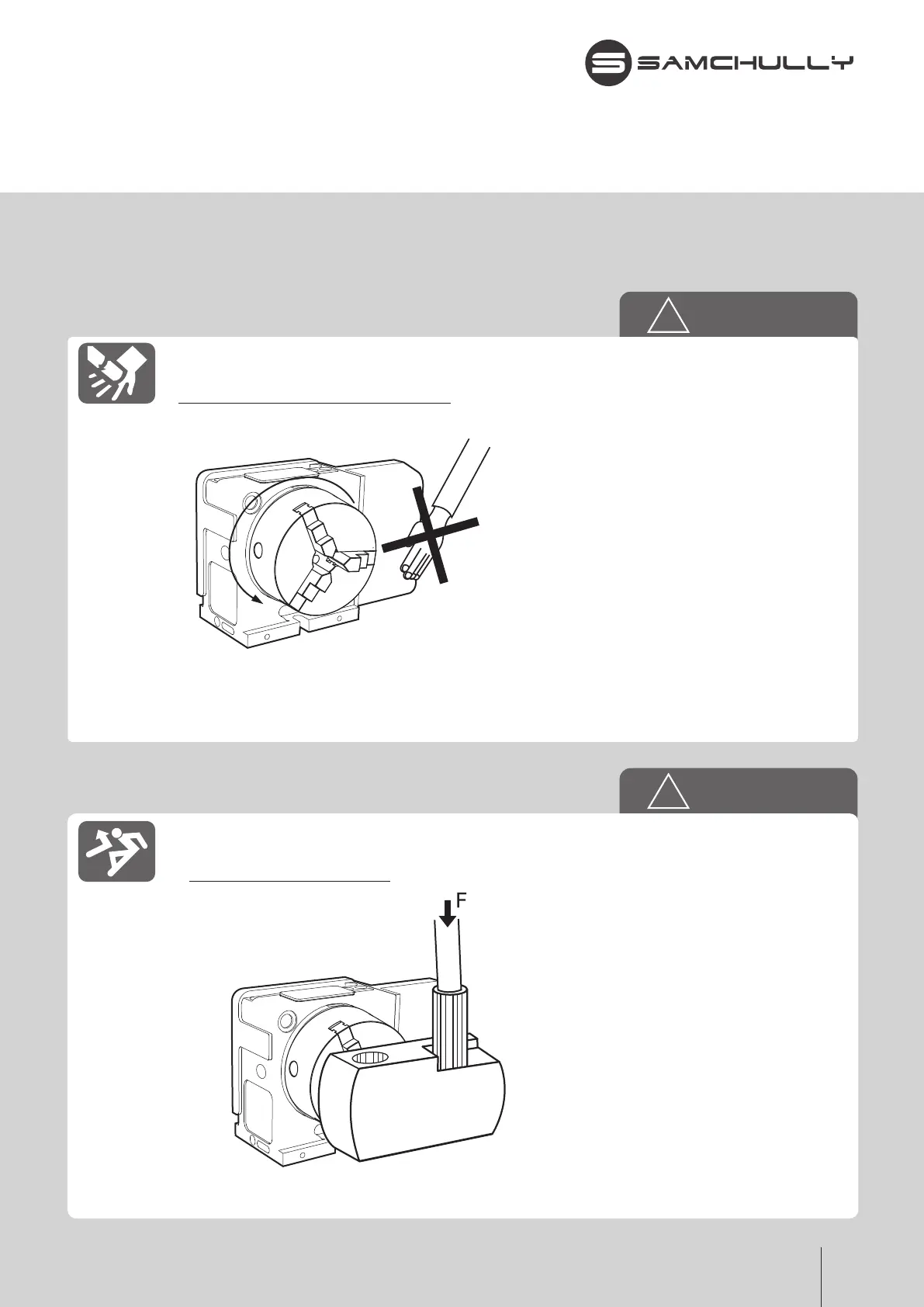 SAMCHULLY

F