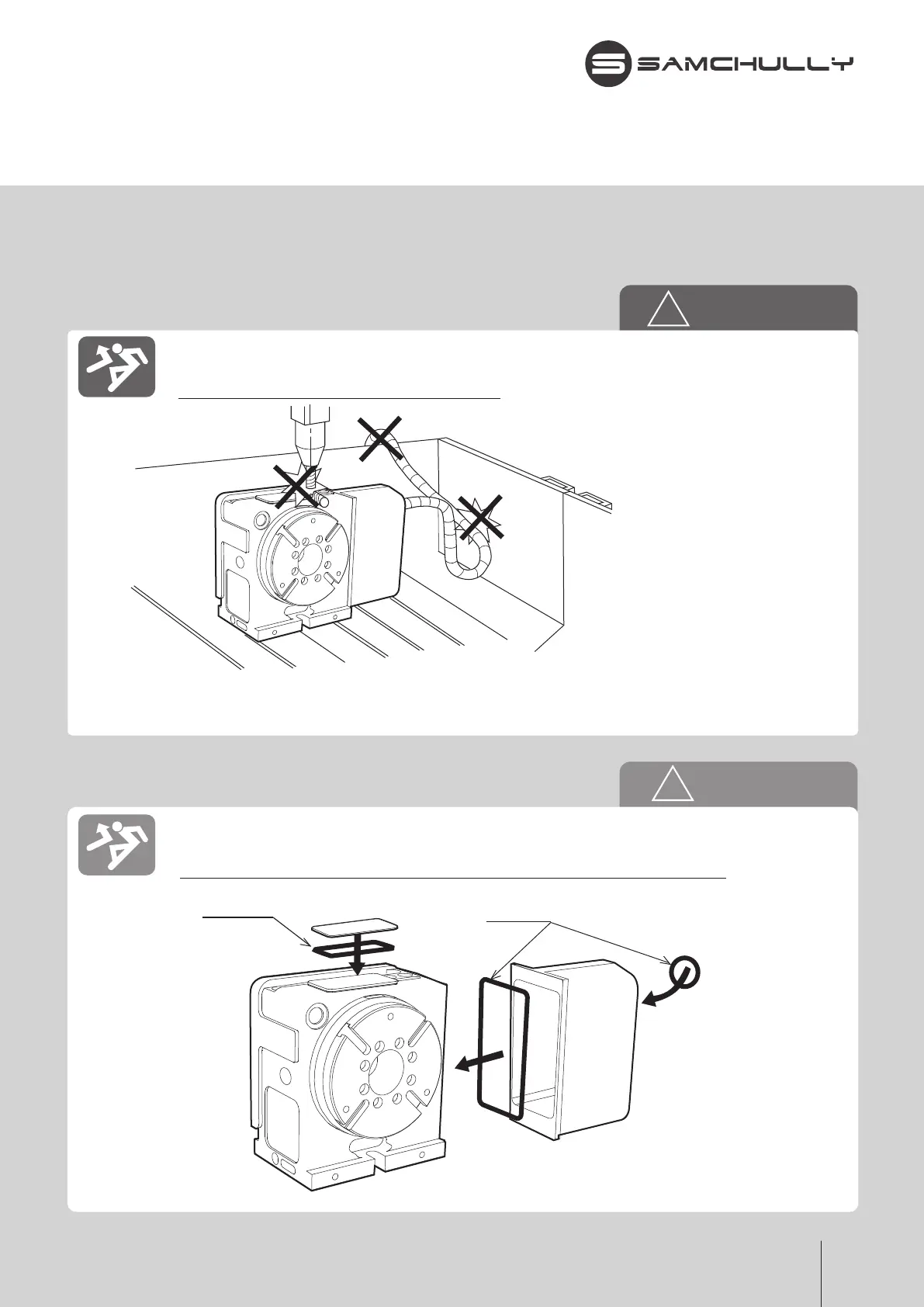 SAMCHULLY