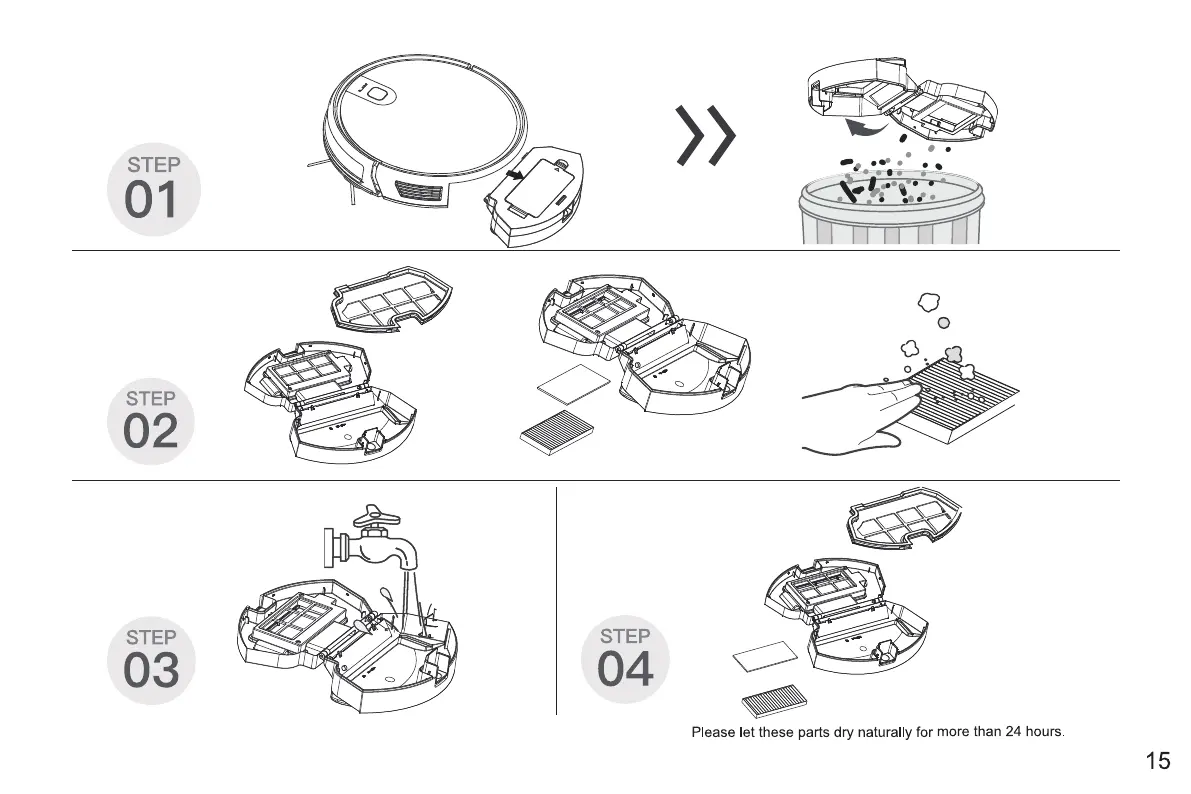 STEP
01

STEP
02

STEP
03

STEP
04

Please let these parts dry naturally for more than 24 hours.

15