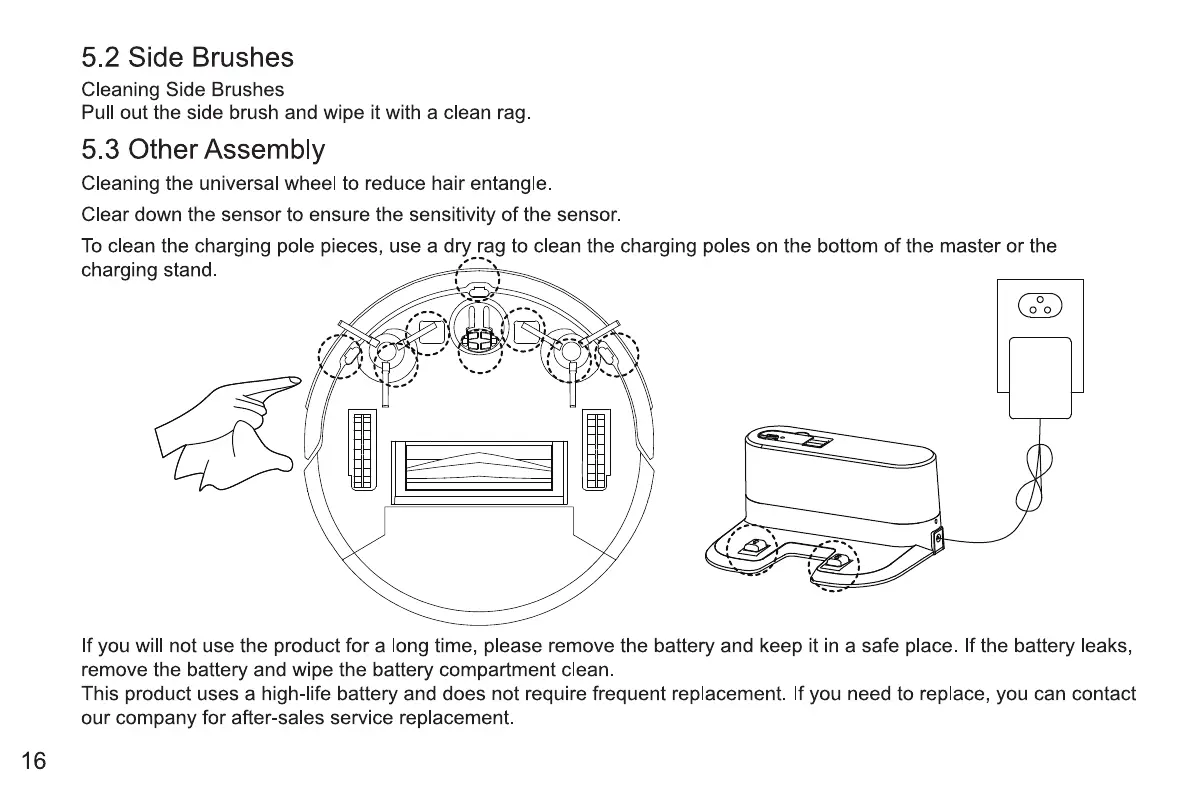 5.2 Side Brushes

Cleaning Side Brushes
Pull out the side brush and wipe it with a clean rag.

5.3 Other Assembly

Cleaning the universal wheel to reduce hair entangle.

Clear down the sensor to ensure the sensitivity of the sensor.

To clean the charging pole pieces, use a dry rag to clean the charging poles on the bottom of the master or the charging stand.

If you will not use the product for a long time, please remove the battery and keep it in a safe place. If the battery leaks, remove the battery and wipe the battery compartment clean.
This product uses a high-life battery and does not require frequent replacement. If you need to replace, you can contact our company for after-sales service replacement.

16