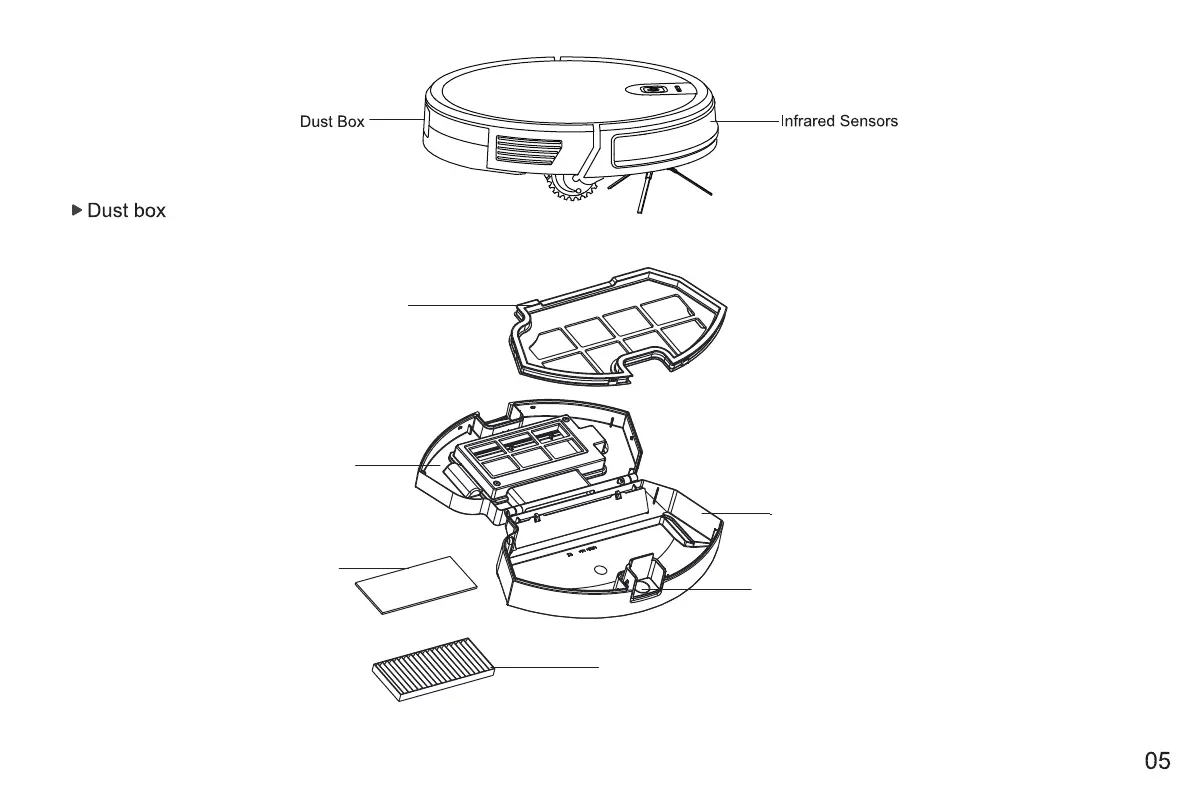 Dust Box

Infrared Sensors

▶ Dust box

05