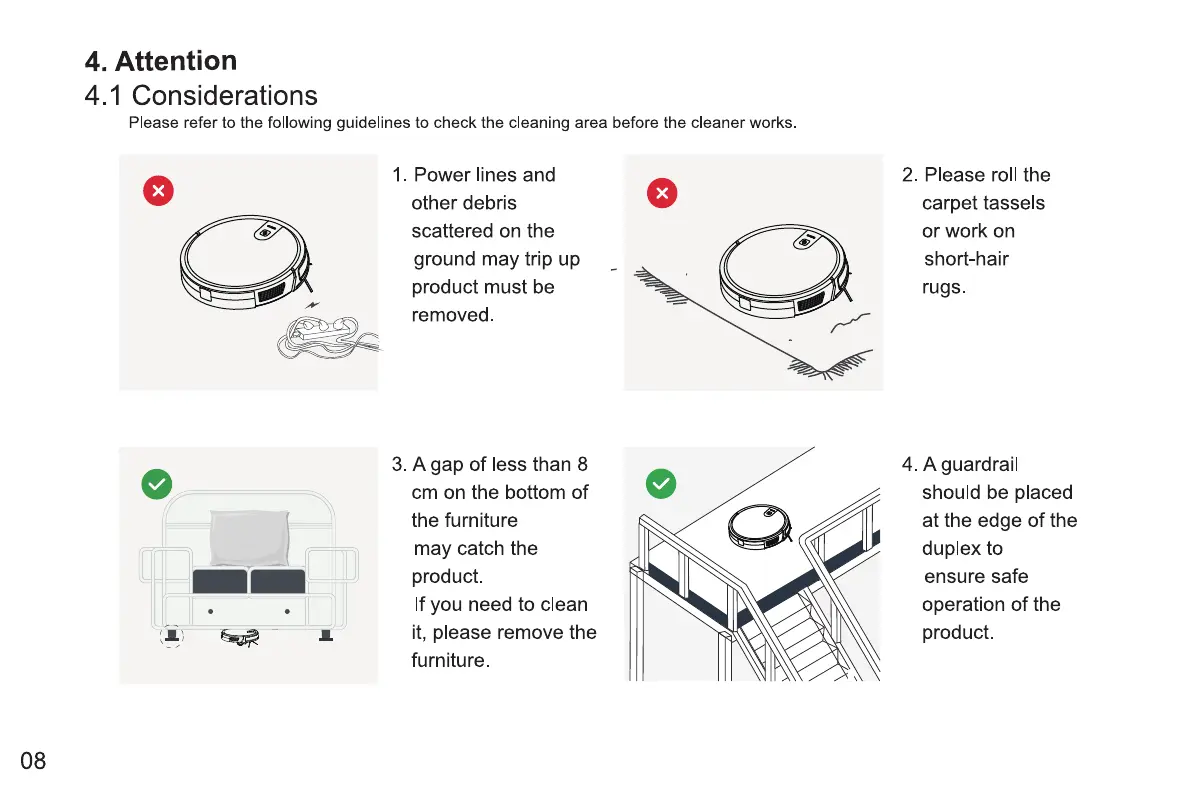 4. Attention
4.1 Considerations
Please refer to the following guidelines to check the cleaning area before the cleaner works.

1. Power lines and other debris scattered on the ground may trip up product must be removed.

2. Please roll the carpet tassels or work on short-hair rugs.

3. A gap of less than 8 cm on the bottom of the furniture may catch the product. If you need to clean it, please remove the furniture.

4. A guardrail should be placed at the edge of the duplex to ensure safe operation of the product.

08