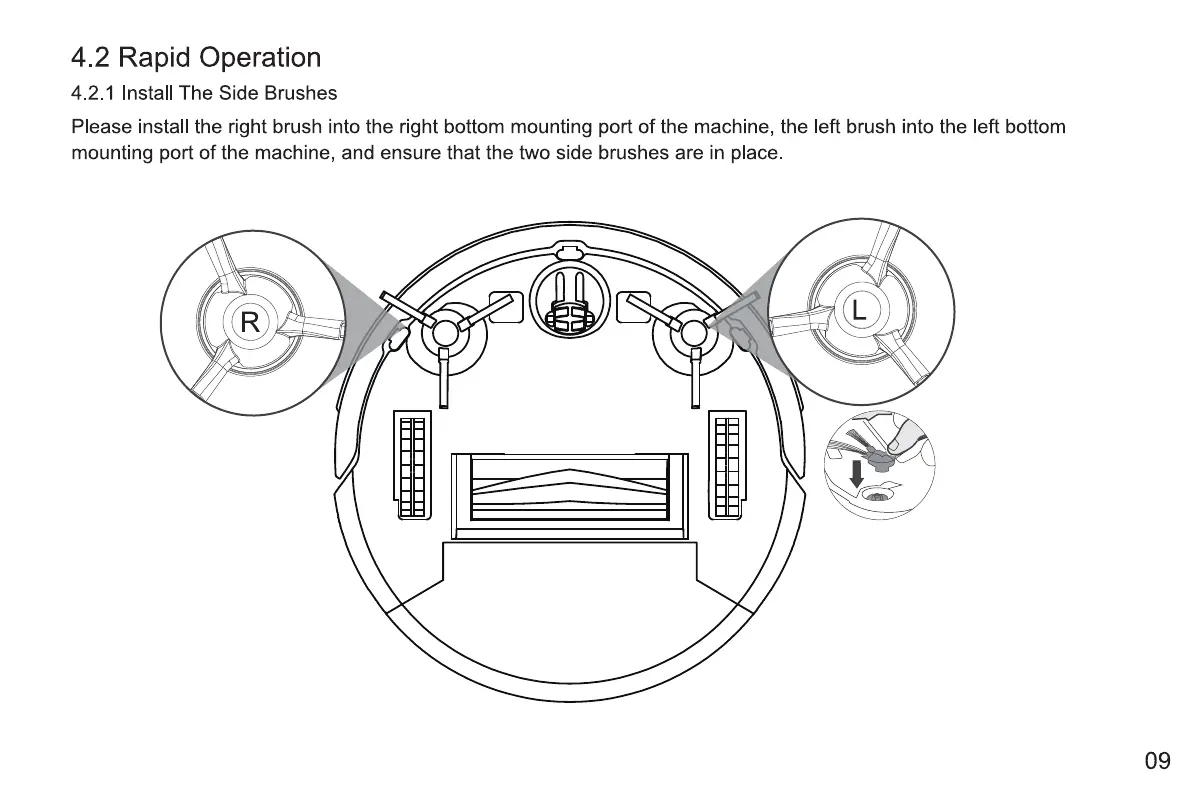 4.2 Rapid Operation

4.2.1 Install The Side Brushes

Please install the right brush into the right bottom mounting port of the machine, the left brush into the left bottom mounting port of the machine, and ensure that the two side brushes are in place.

R

L

09